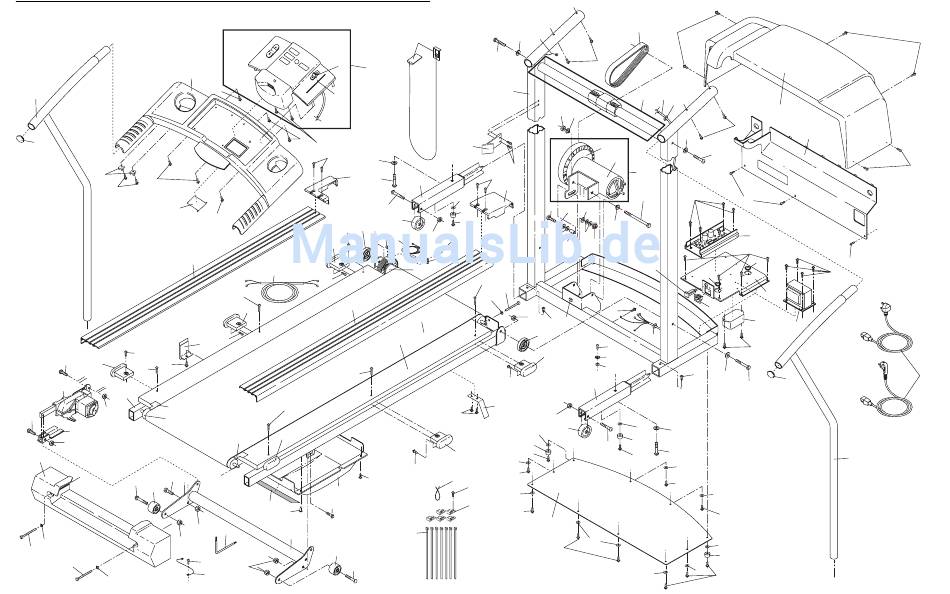 ManualsLib.de