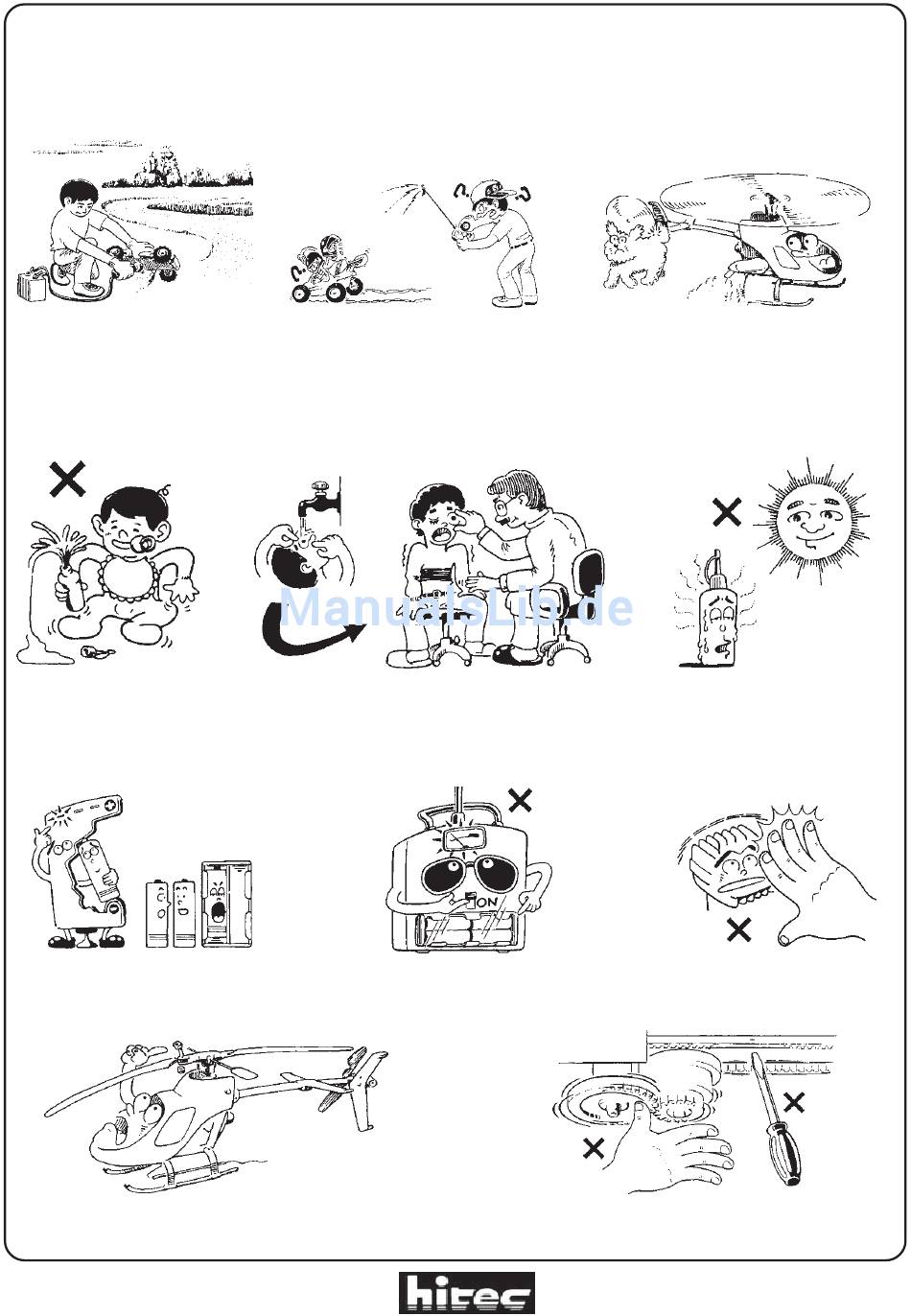 ManualsLib.de

ON

hitec