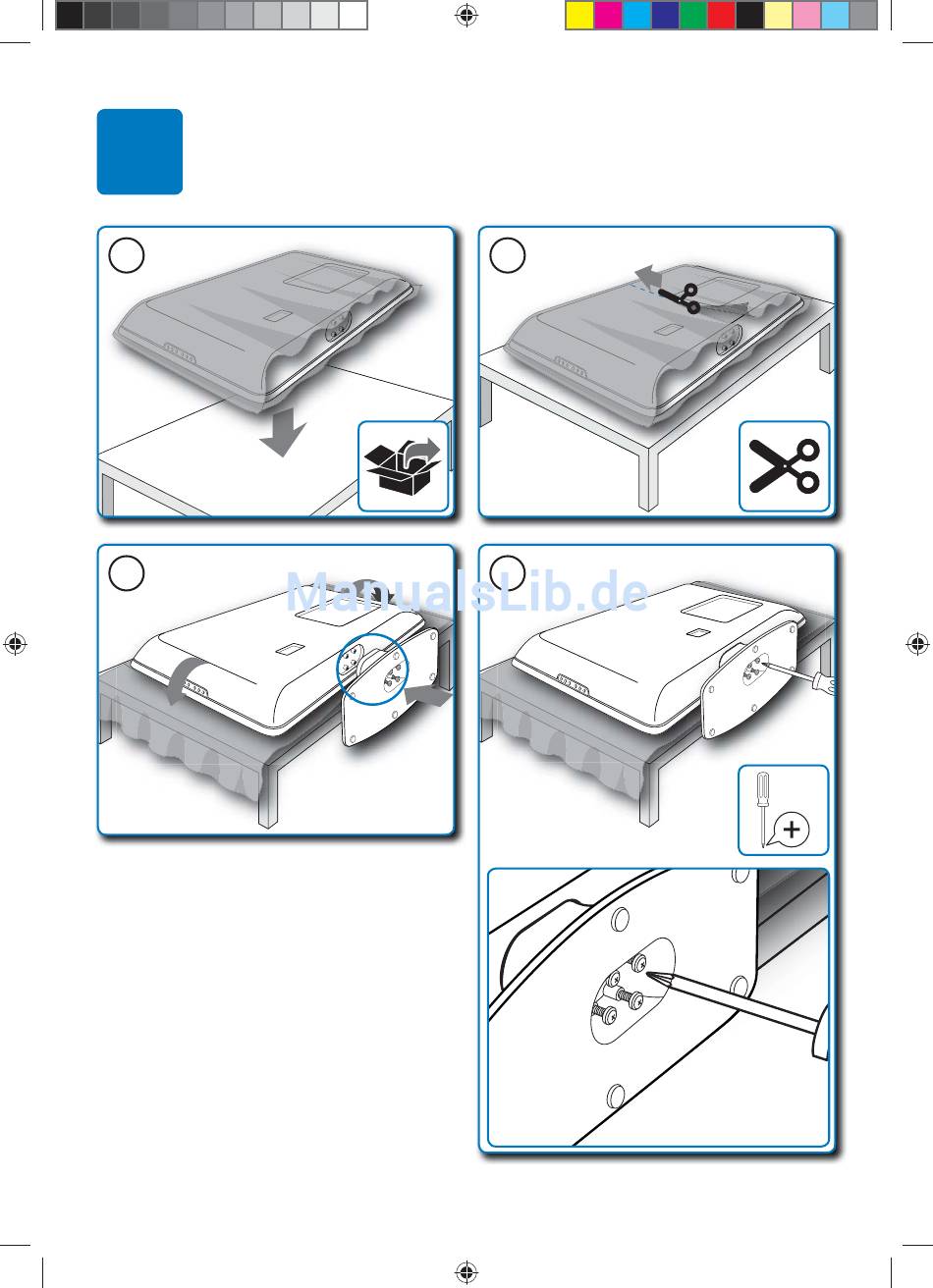 ManualsLib.de