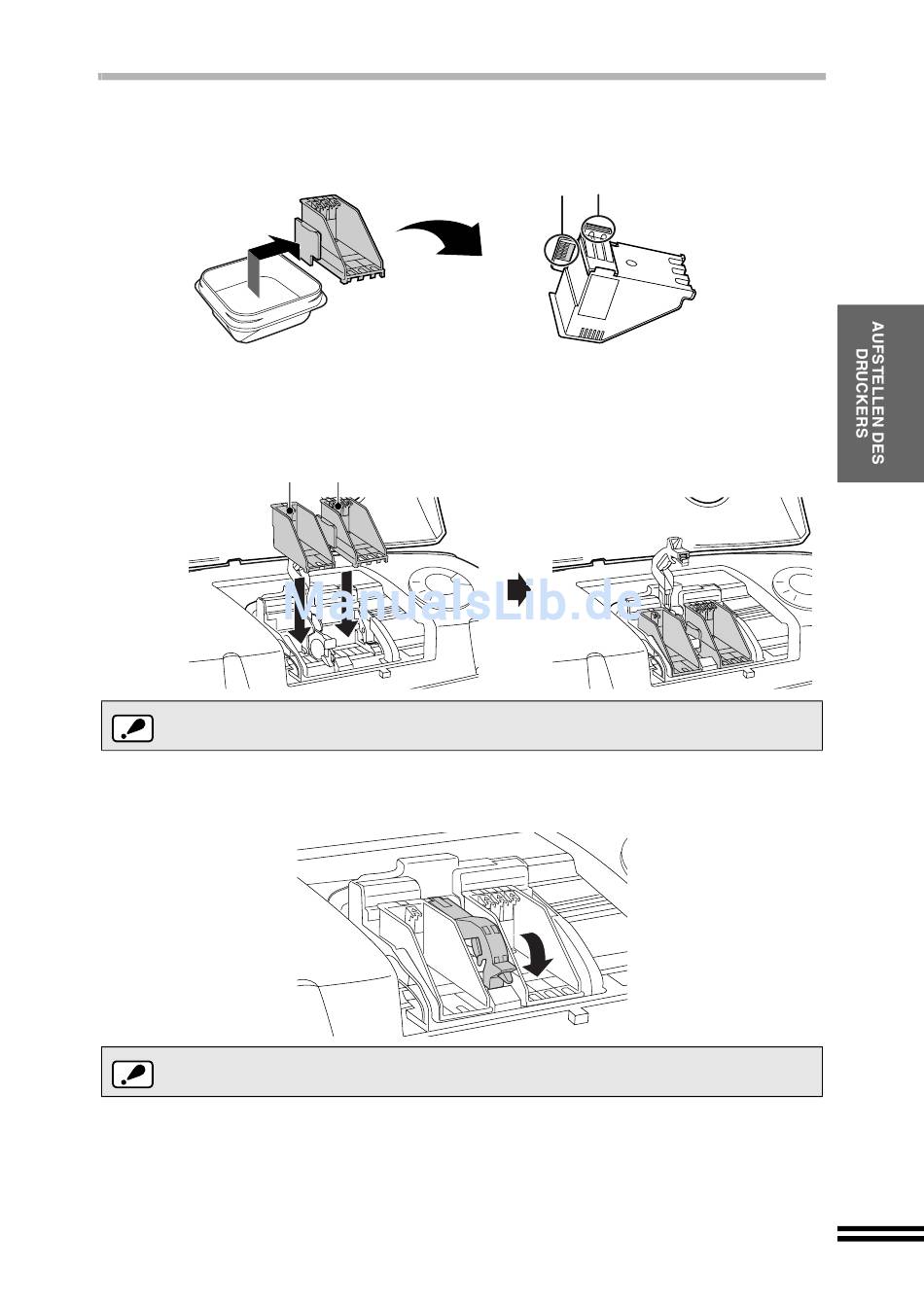 AUFSTELLEN DES DRUCKERS

ManualsLib.de