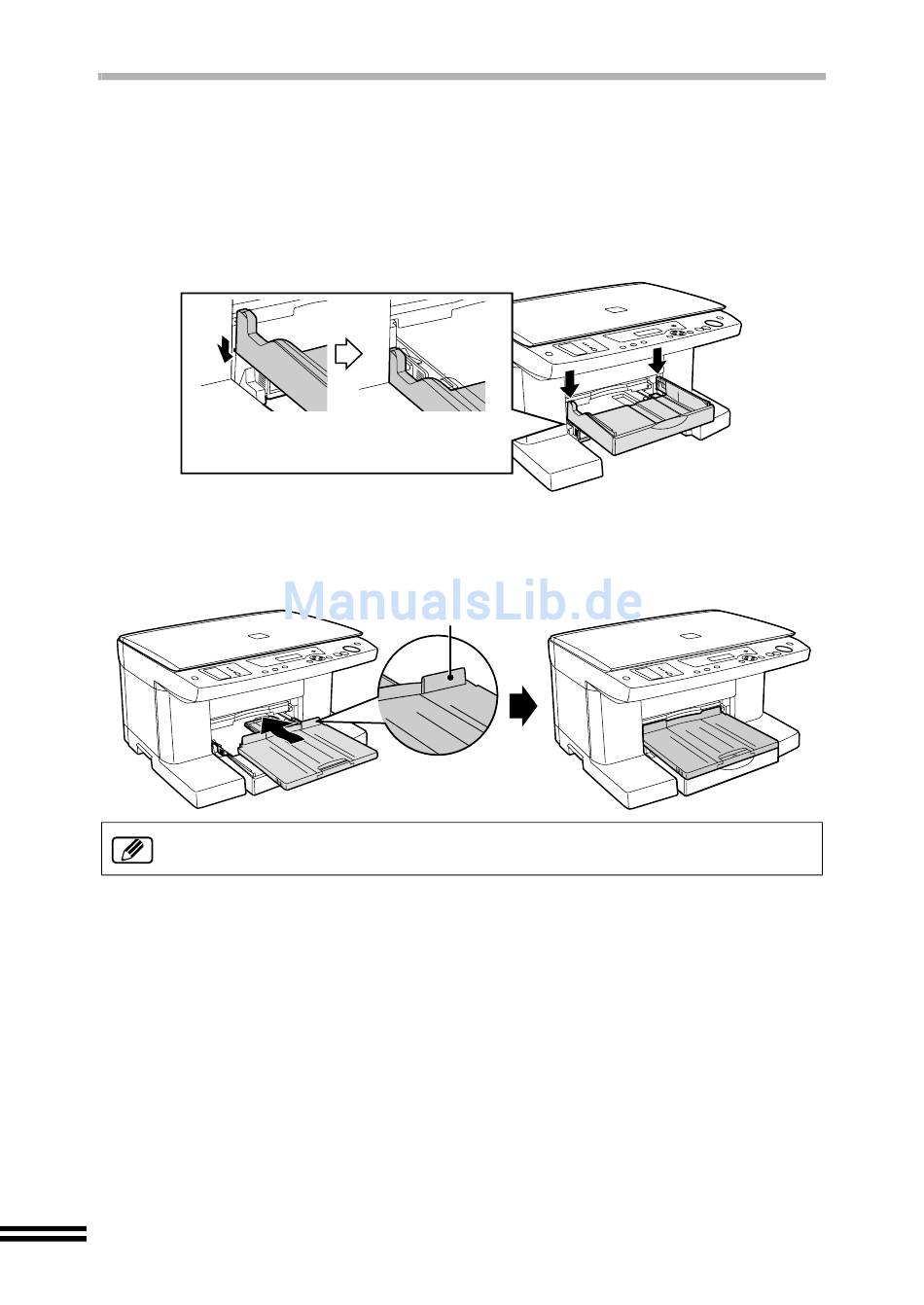 ManualsLib.de