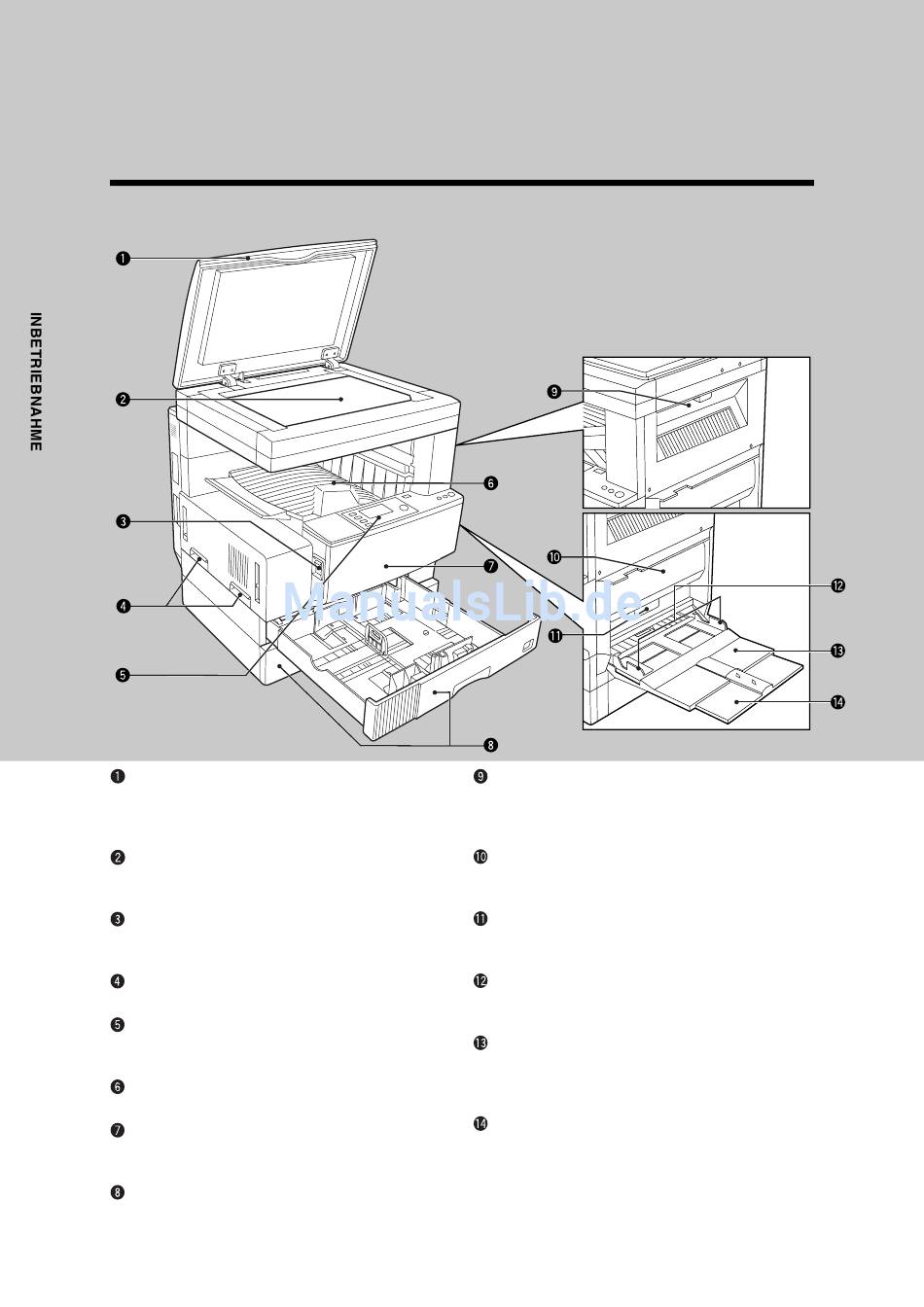 INBETRIEBNAHME

❶
❷
❸
❹
❺
❻
❼
❽
❾
❿
⓫
⓬
⓭
⓮

ManualsLib.de

❶

❷

❸

❹

❺

❻

❼

❽

❾

❿

⓫

⓬

⓭

⓮