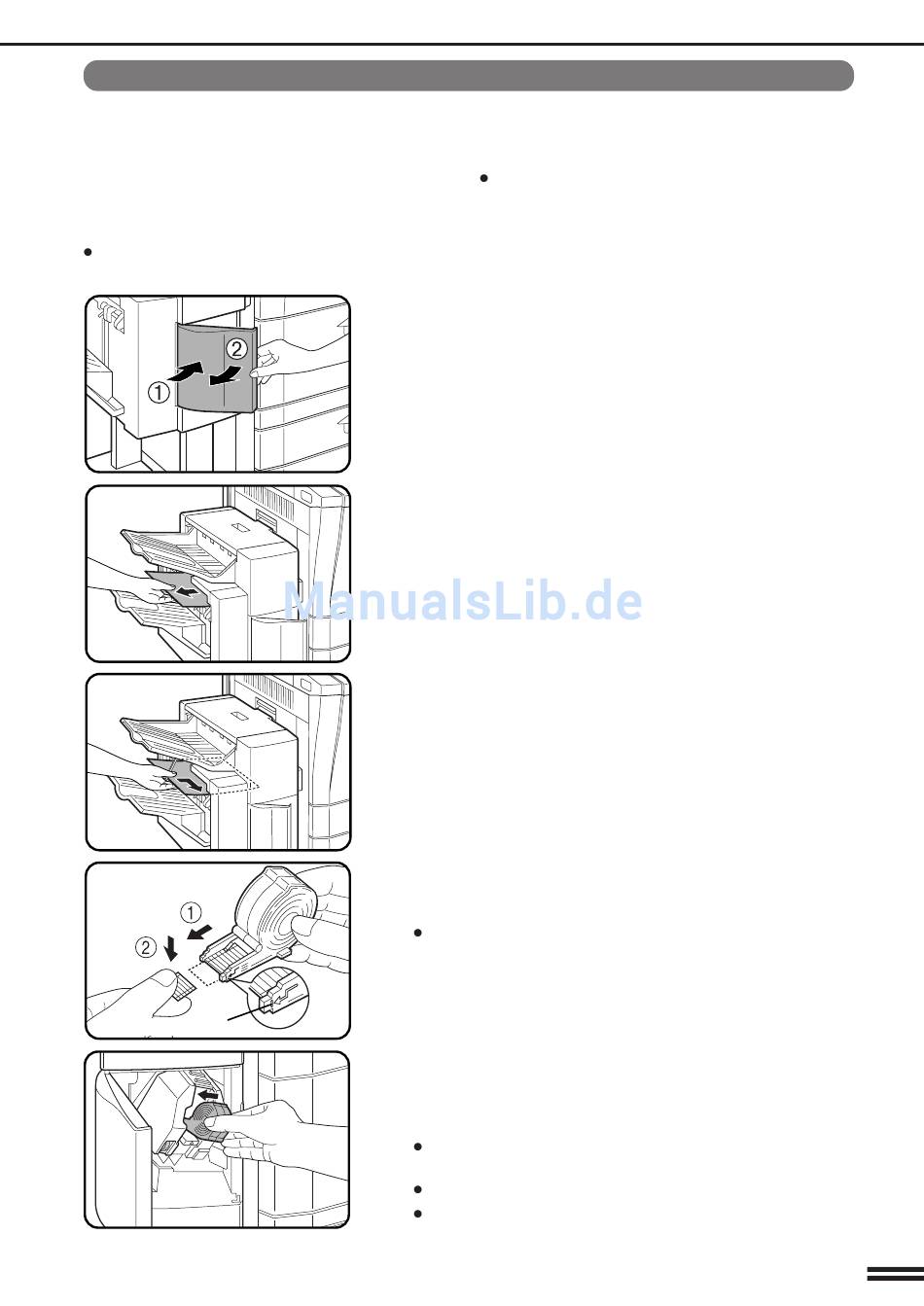 ①
②
ManualsLib.de
①
②