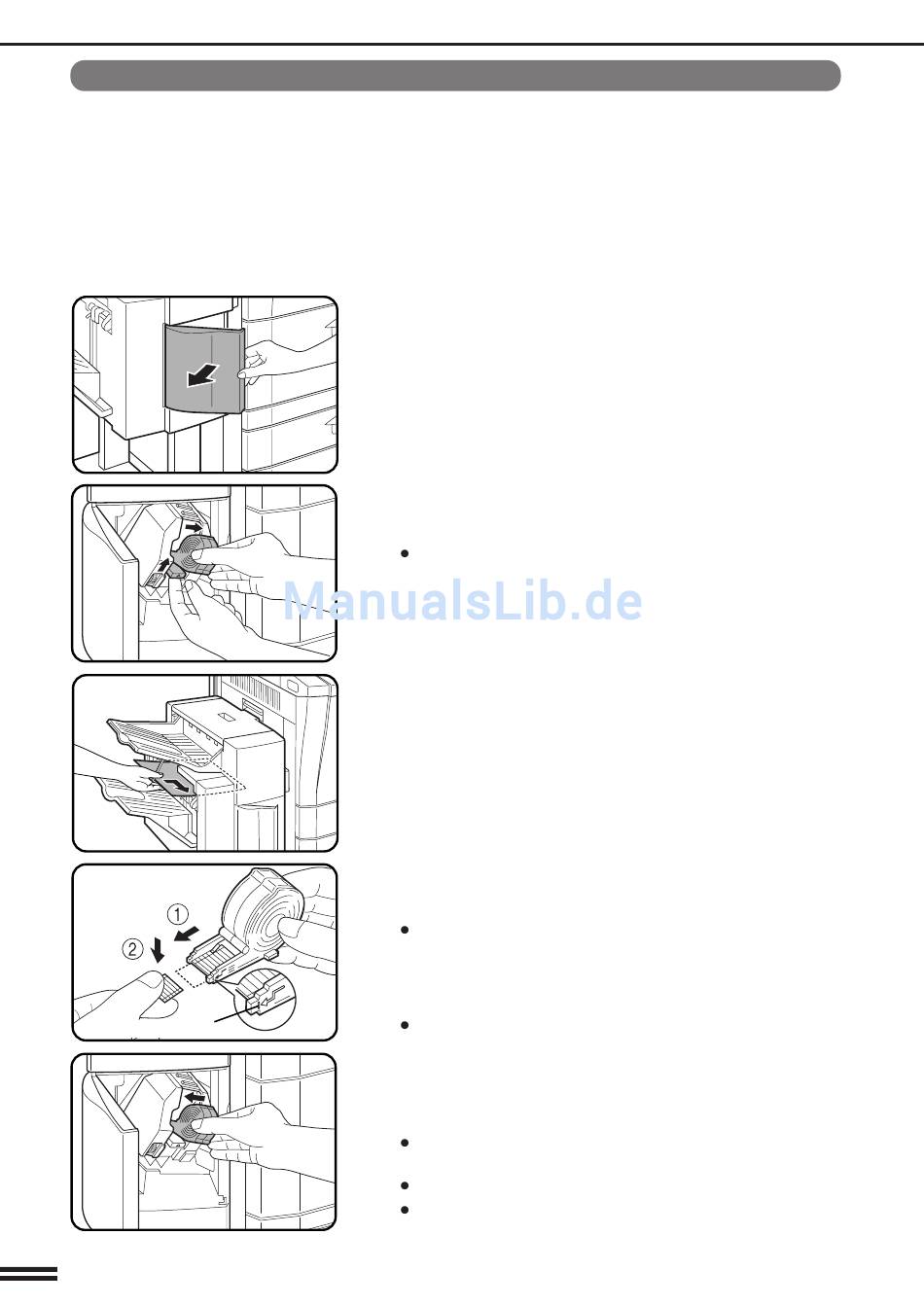 ManualsLib.de

①

②