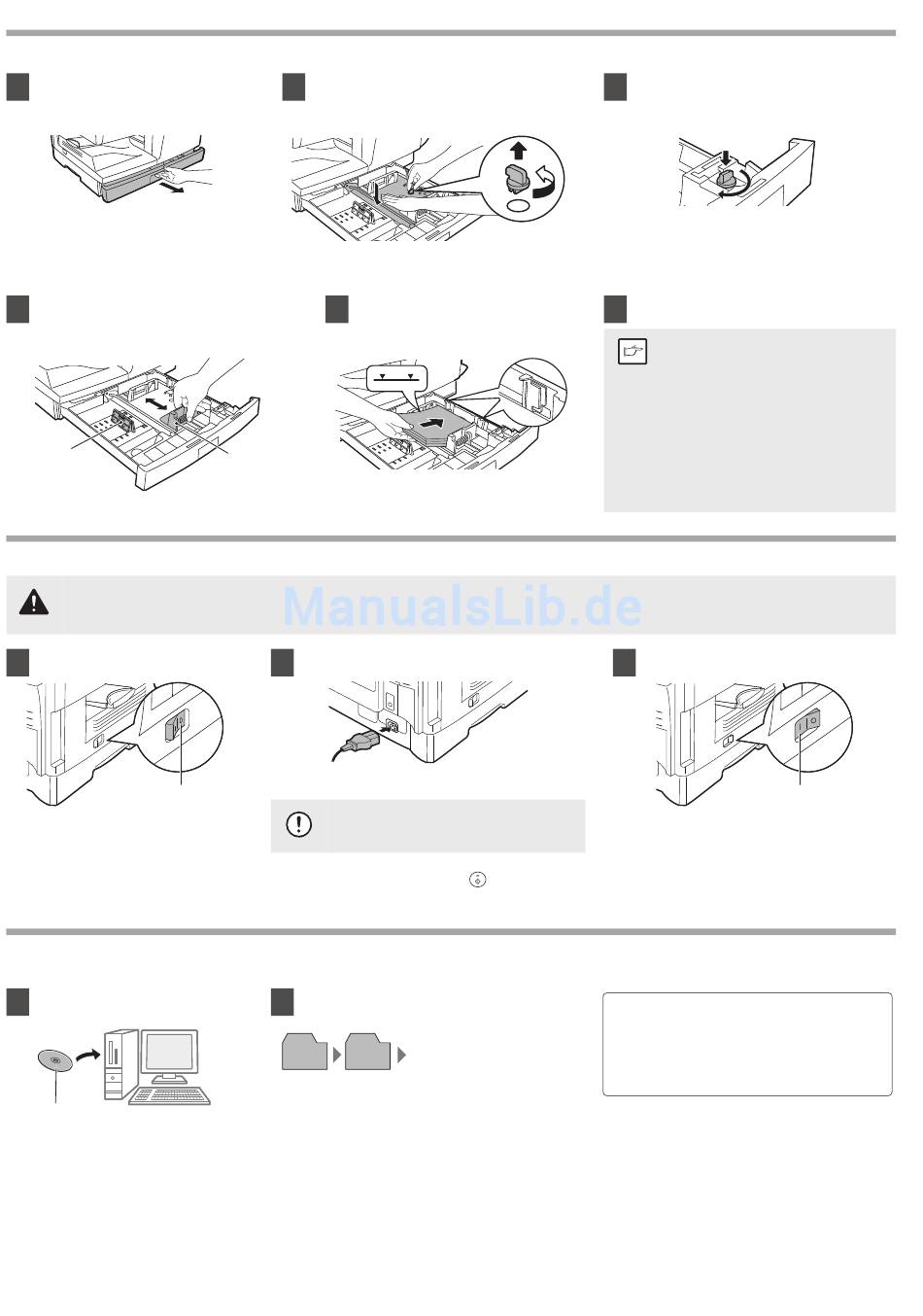 ManualsLib.de