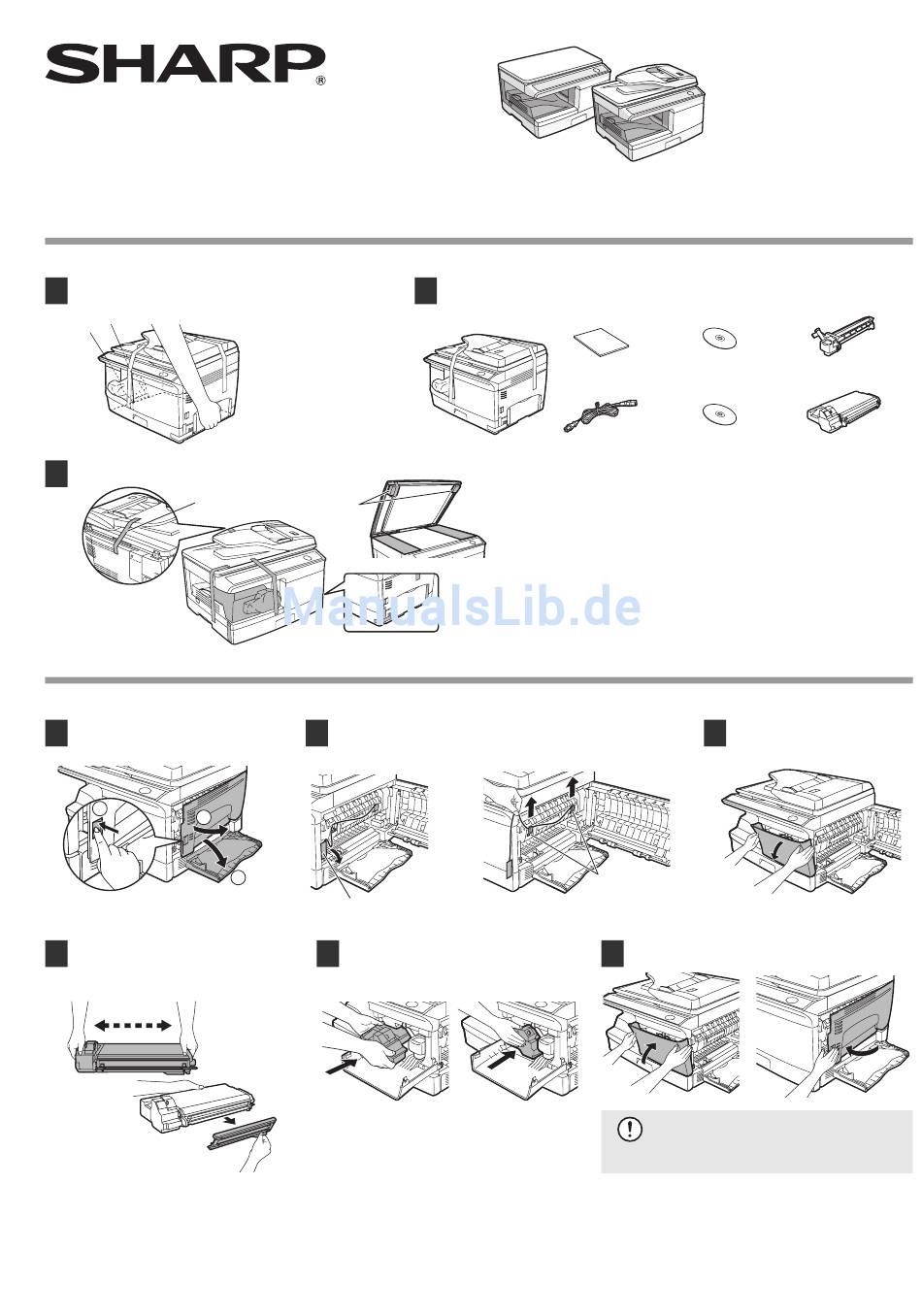 SHARP®

ManualsLib.de