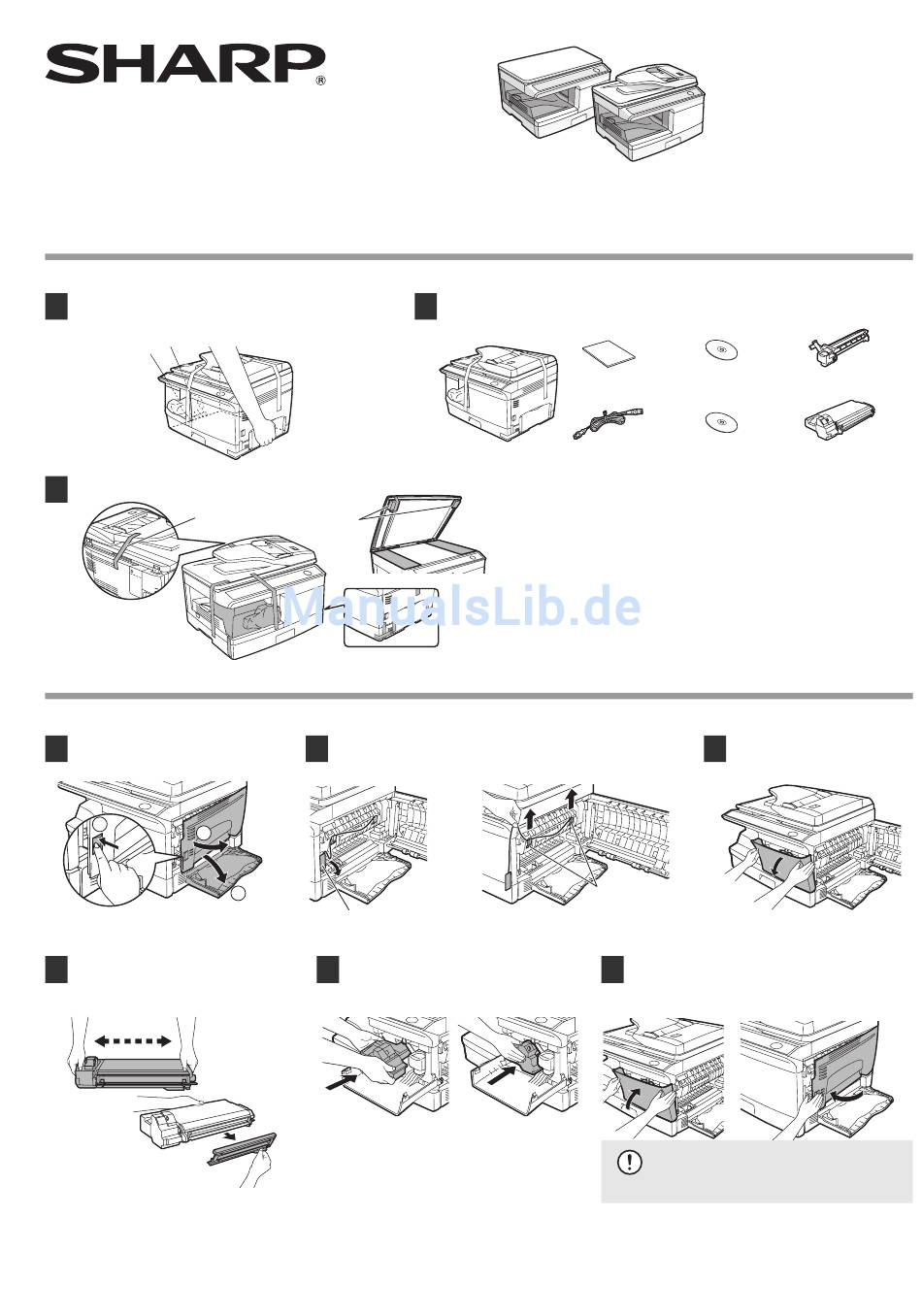 SHARP®

ManualsLib.de