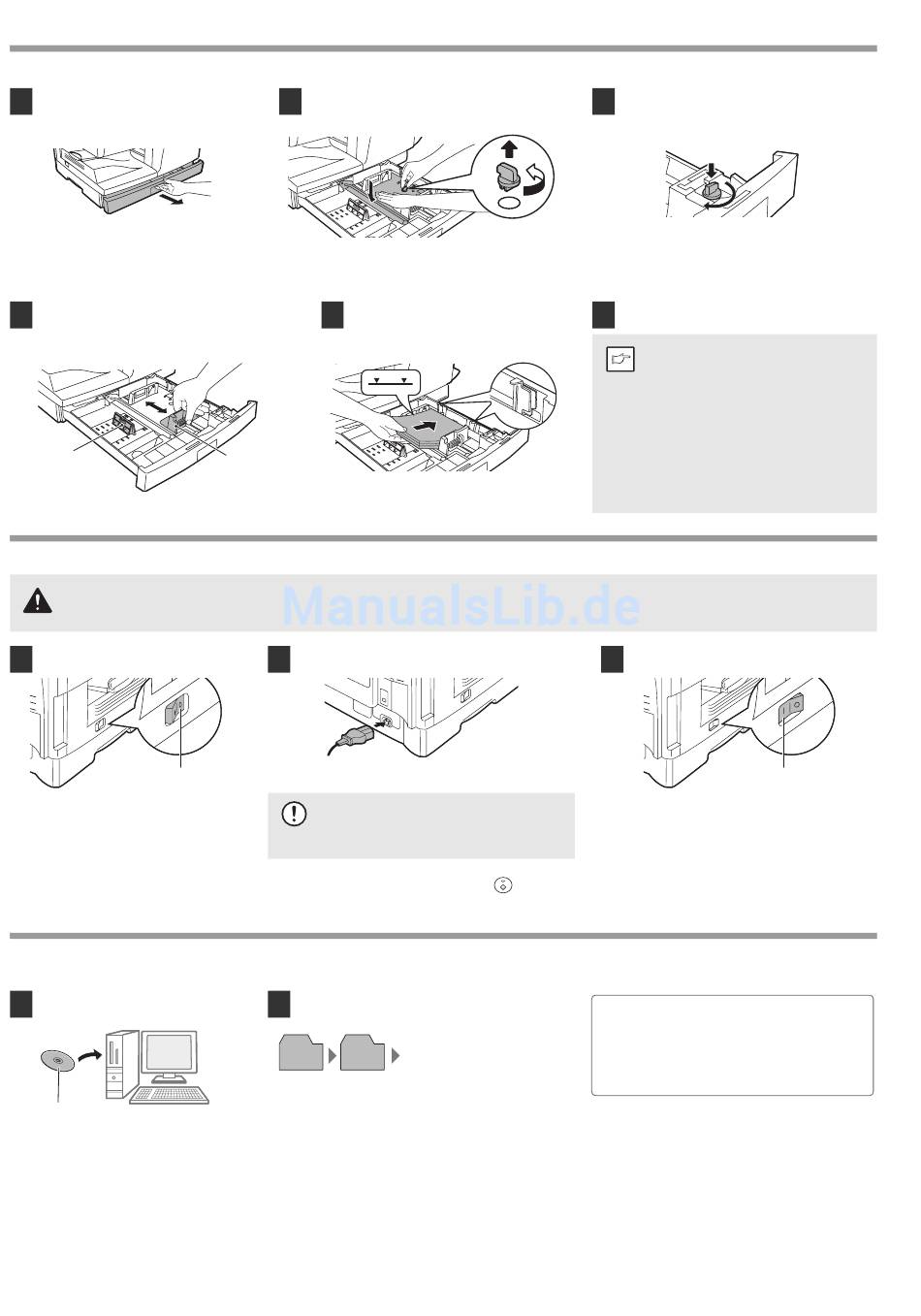 ManualsLib.de