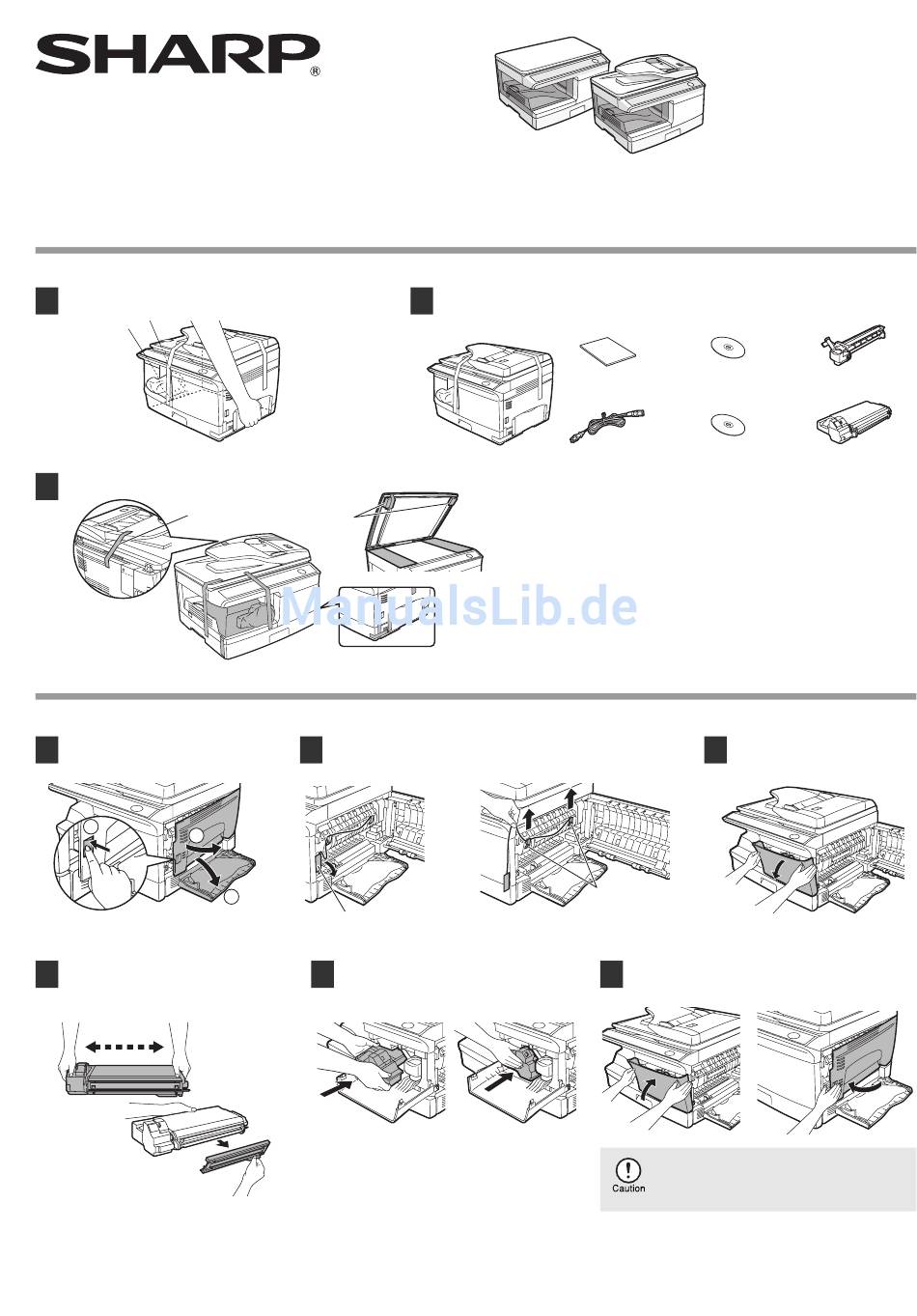 SHARP®

ManualsLib.de

Caution