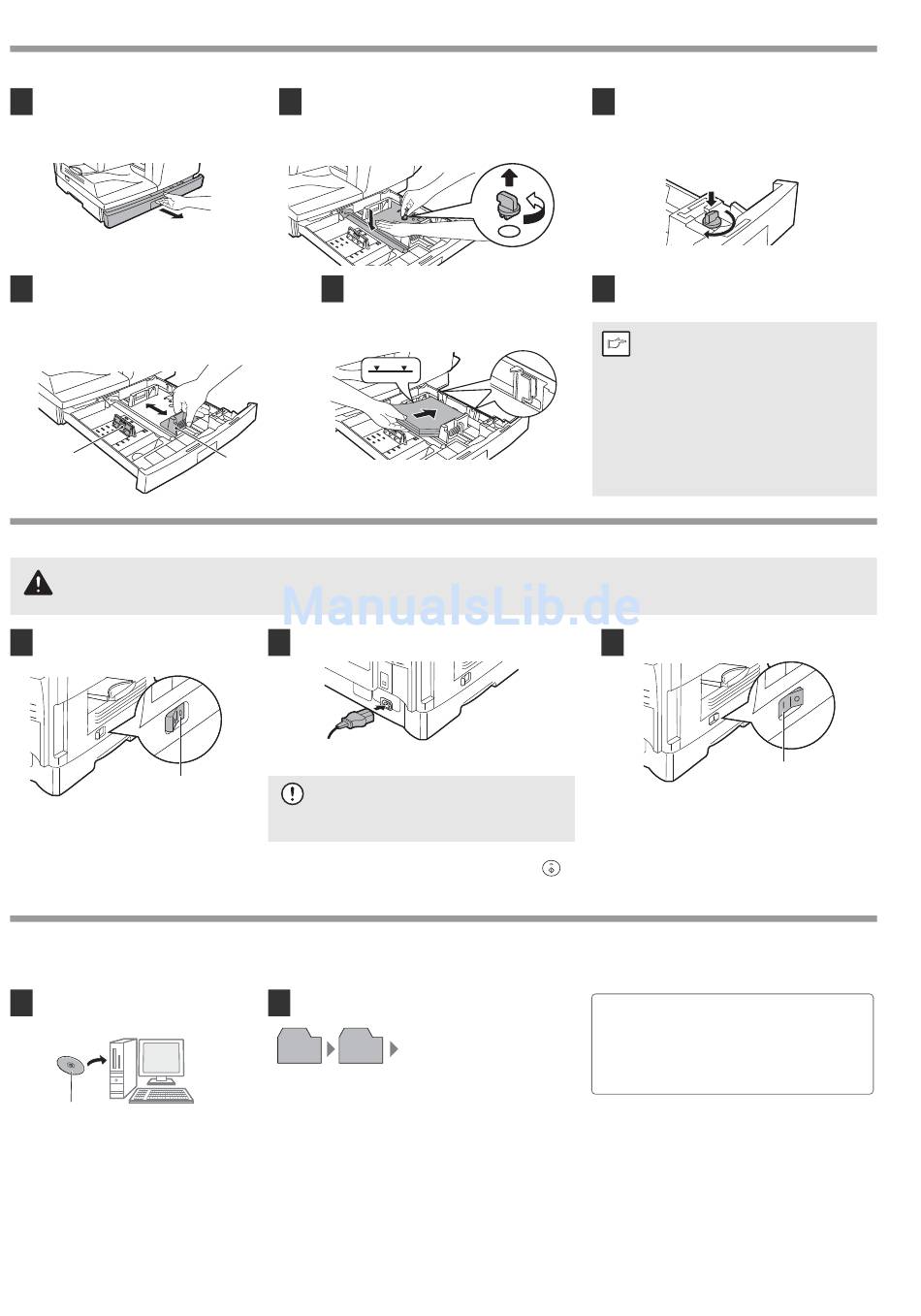 ManualsLib.de