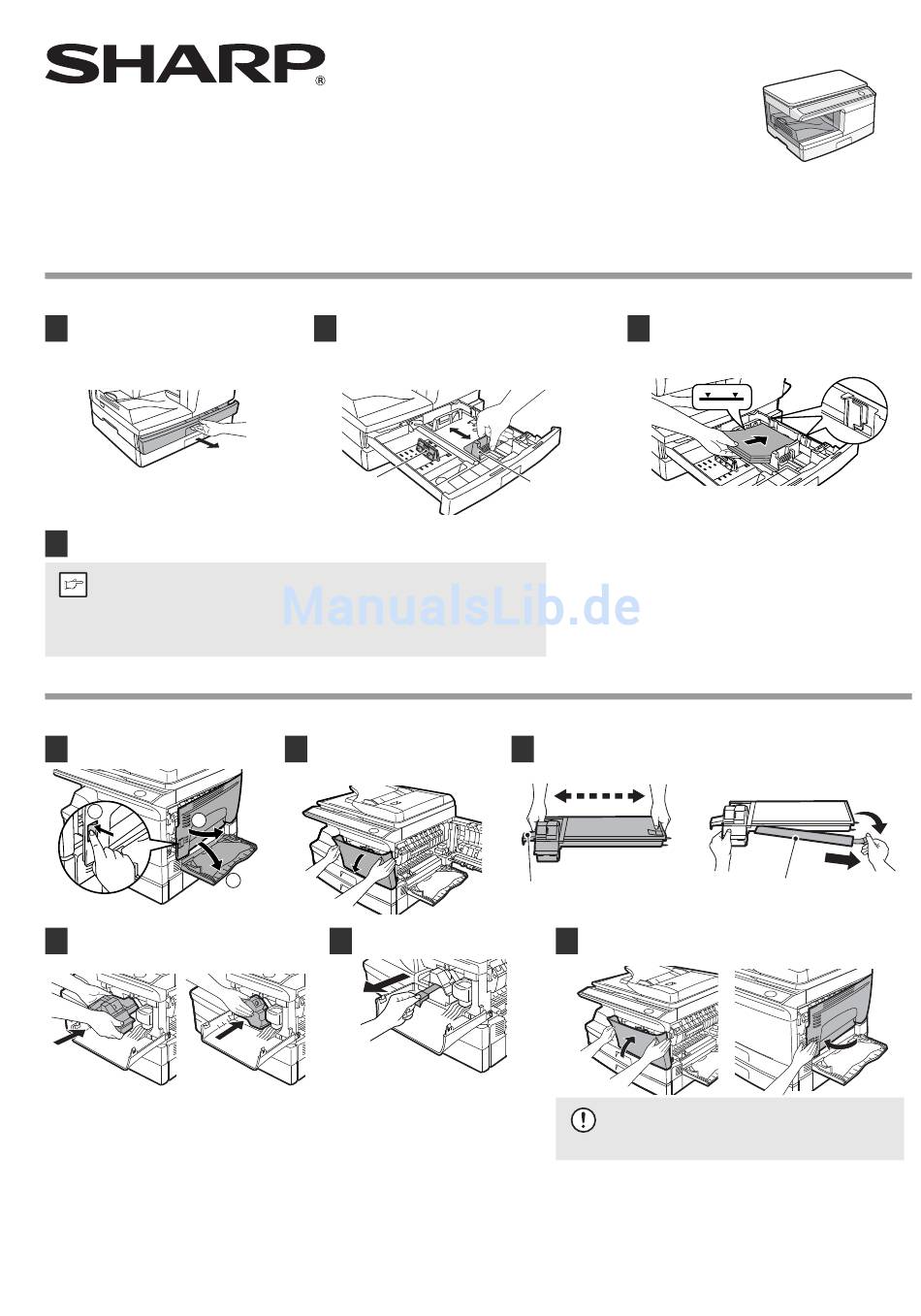 SHARP®

ManualsLib.de