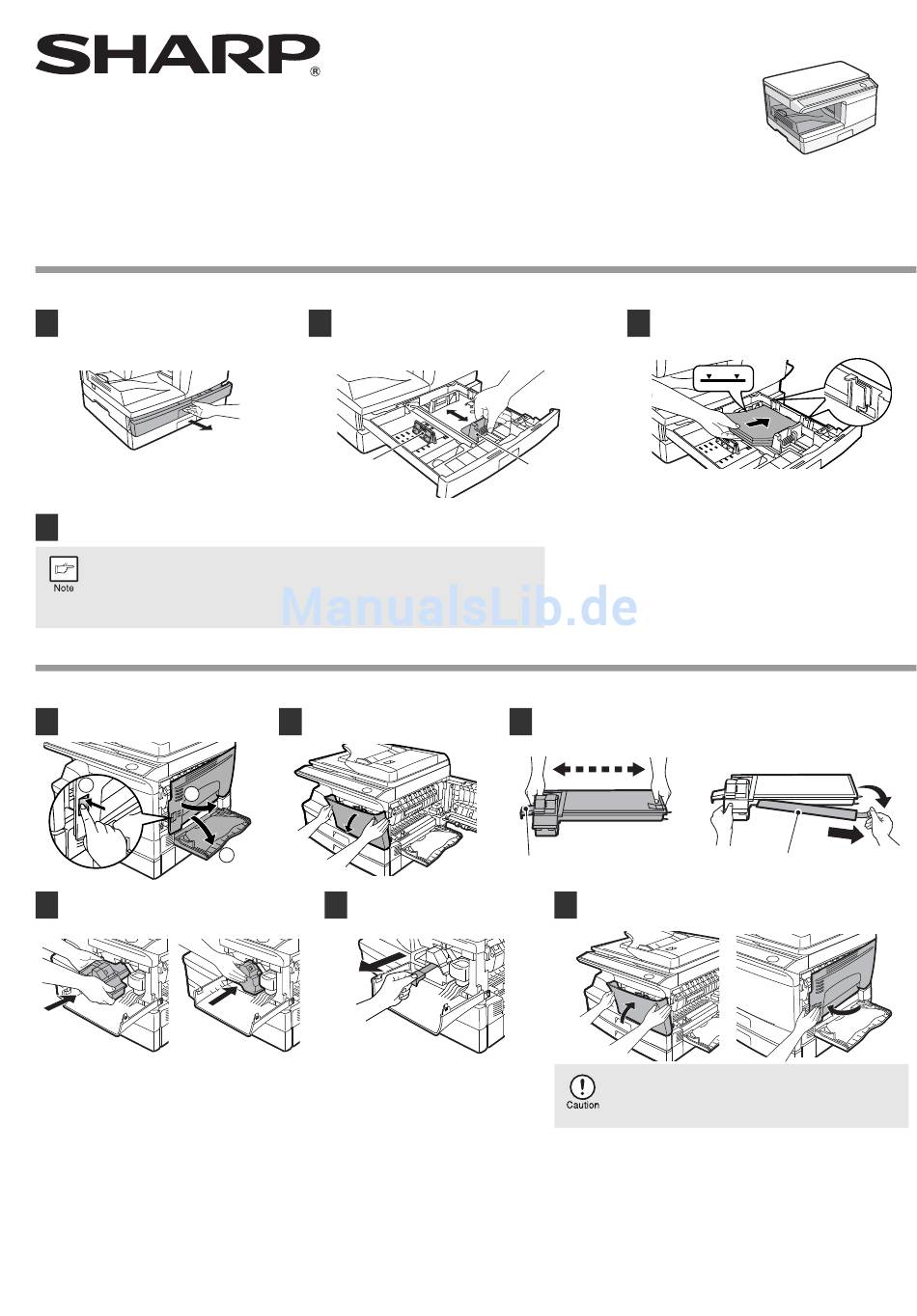 SHARP®

Note

ManualsLib.de

Caution