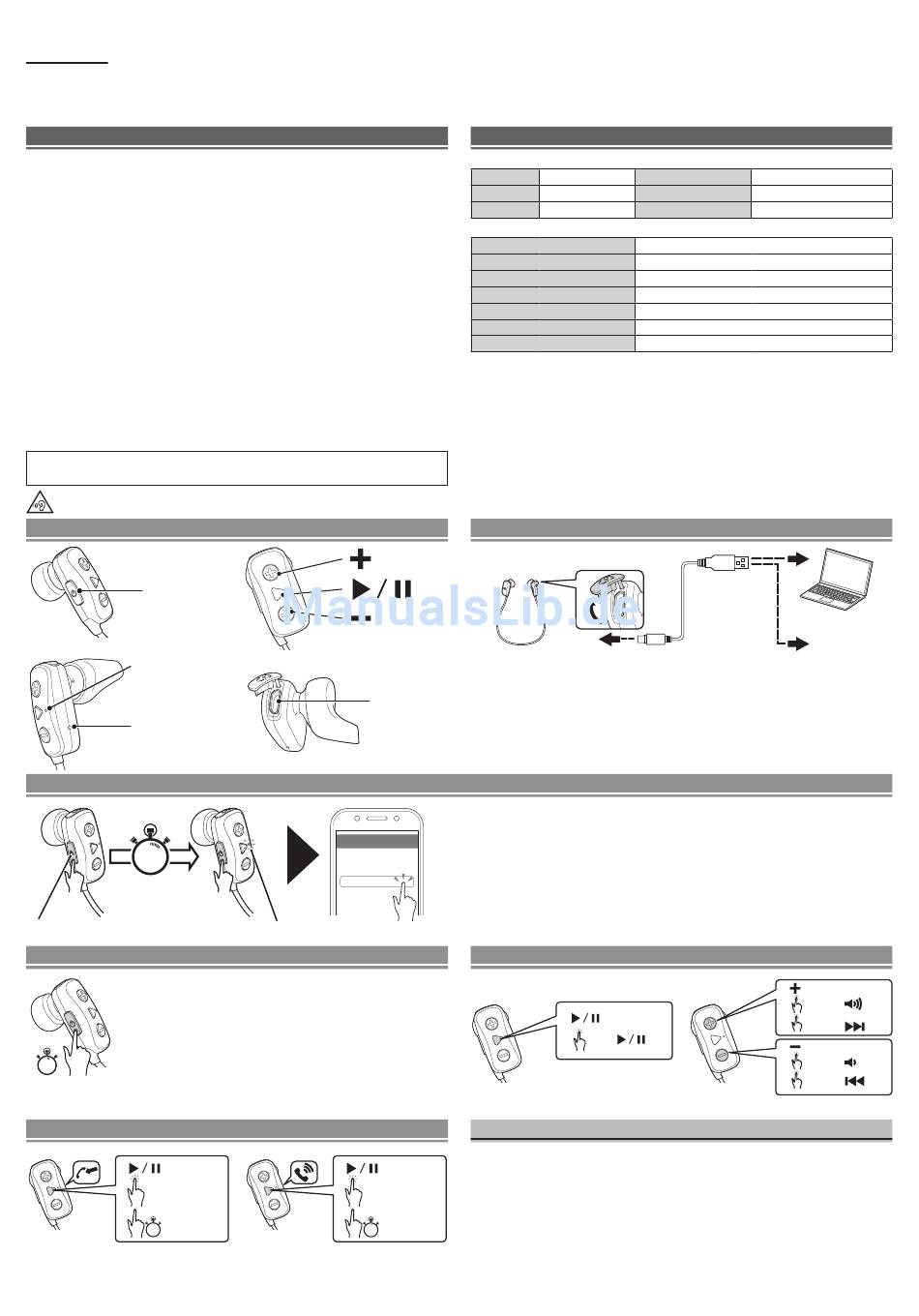 ManualsLib.de