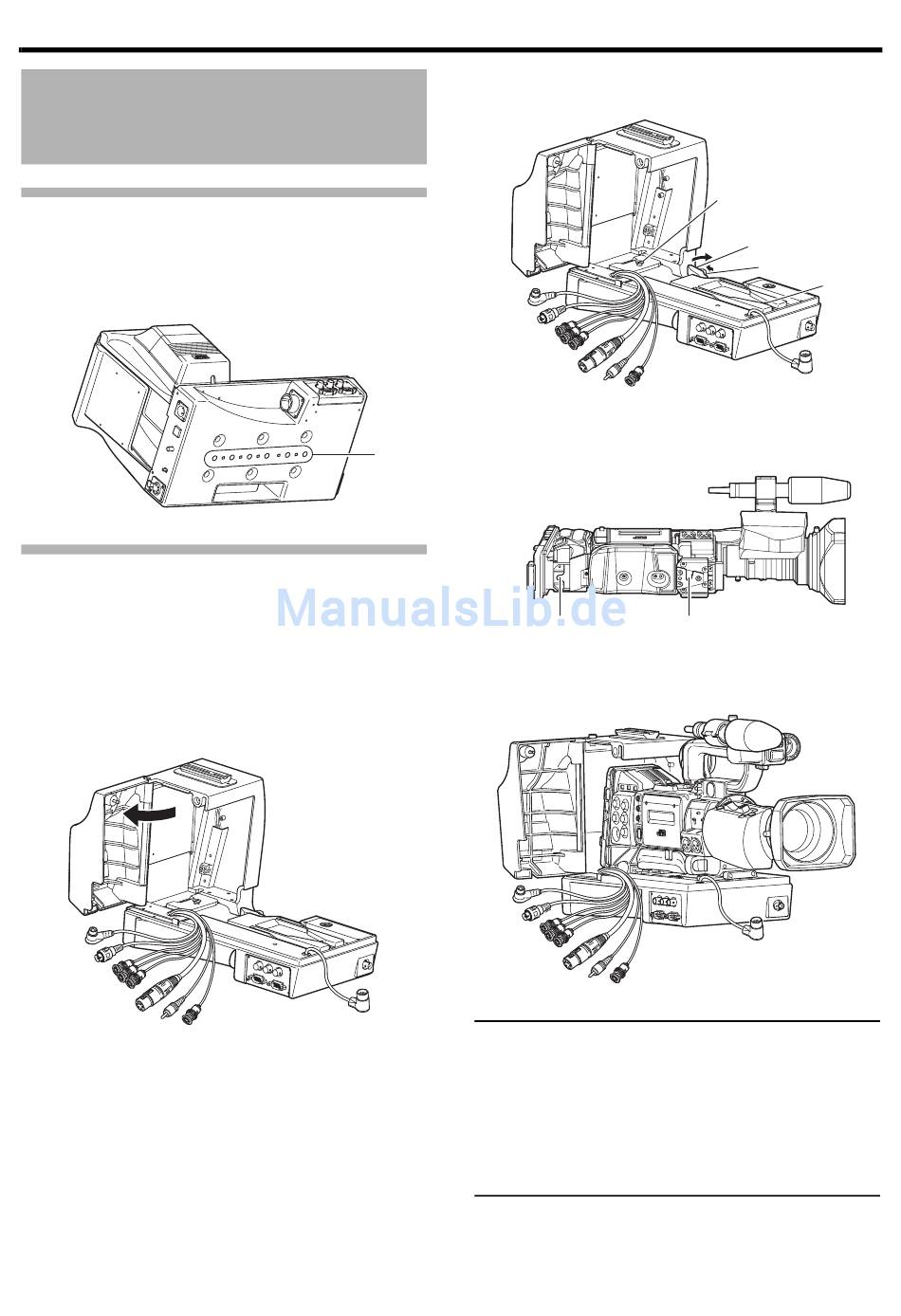 ManualsLib.de