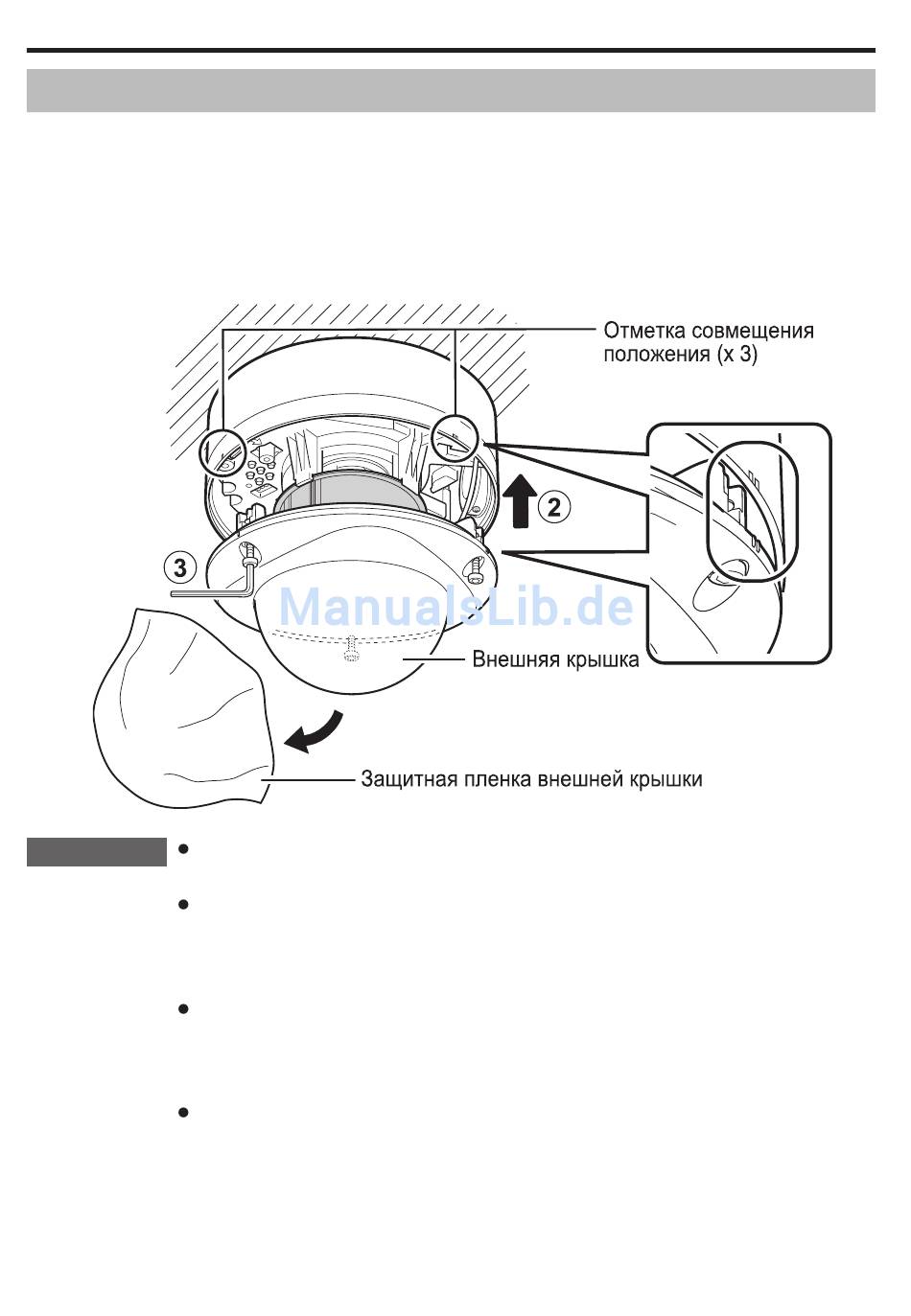 Отметка совмещения положения (x 3)

2

3

ManualsLib.de

Внешняя крышка

Защитная пленка внешней крышки