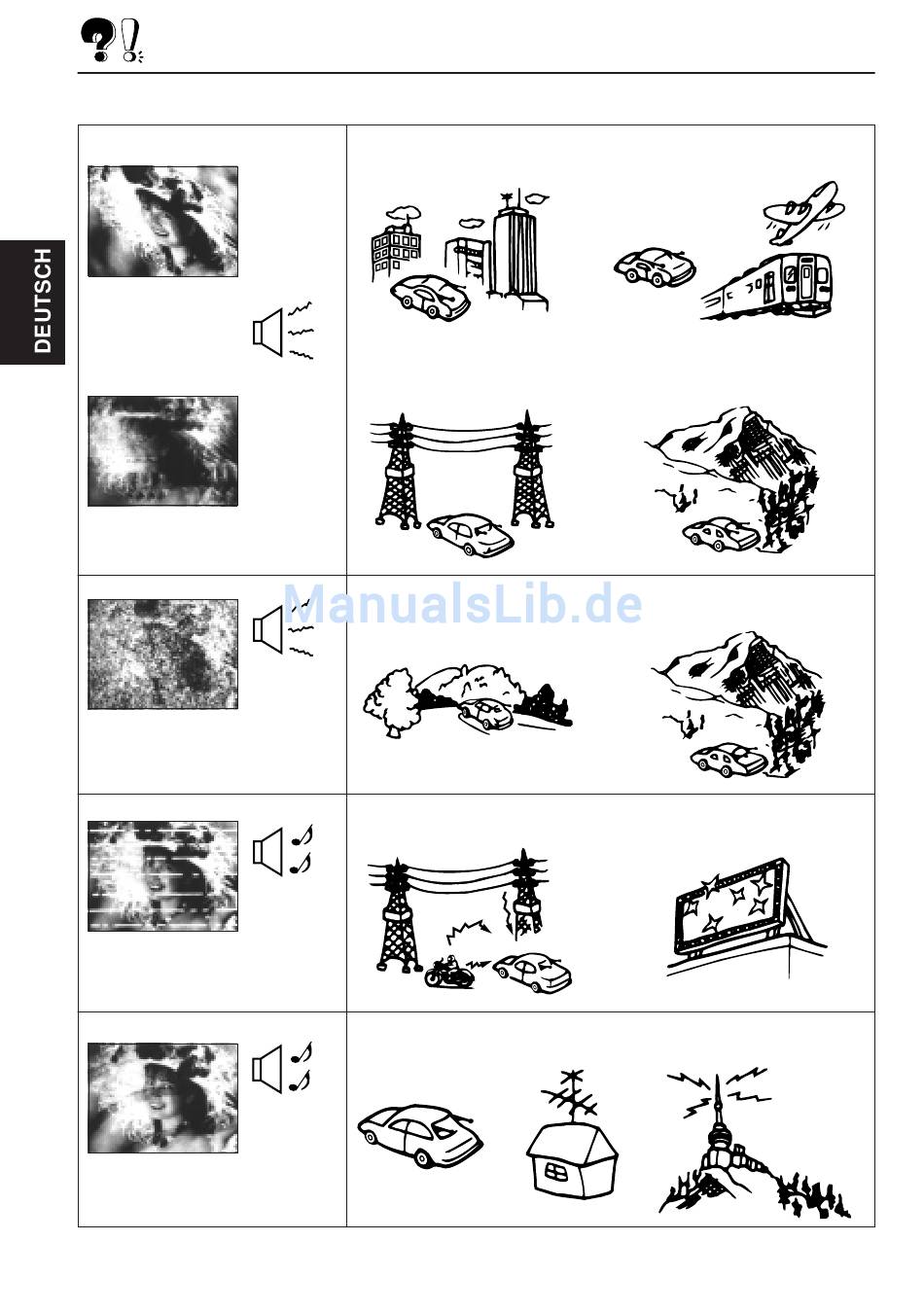 DEUTSCH

ManualsLib.de