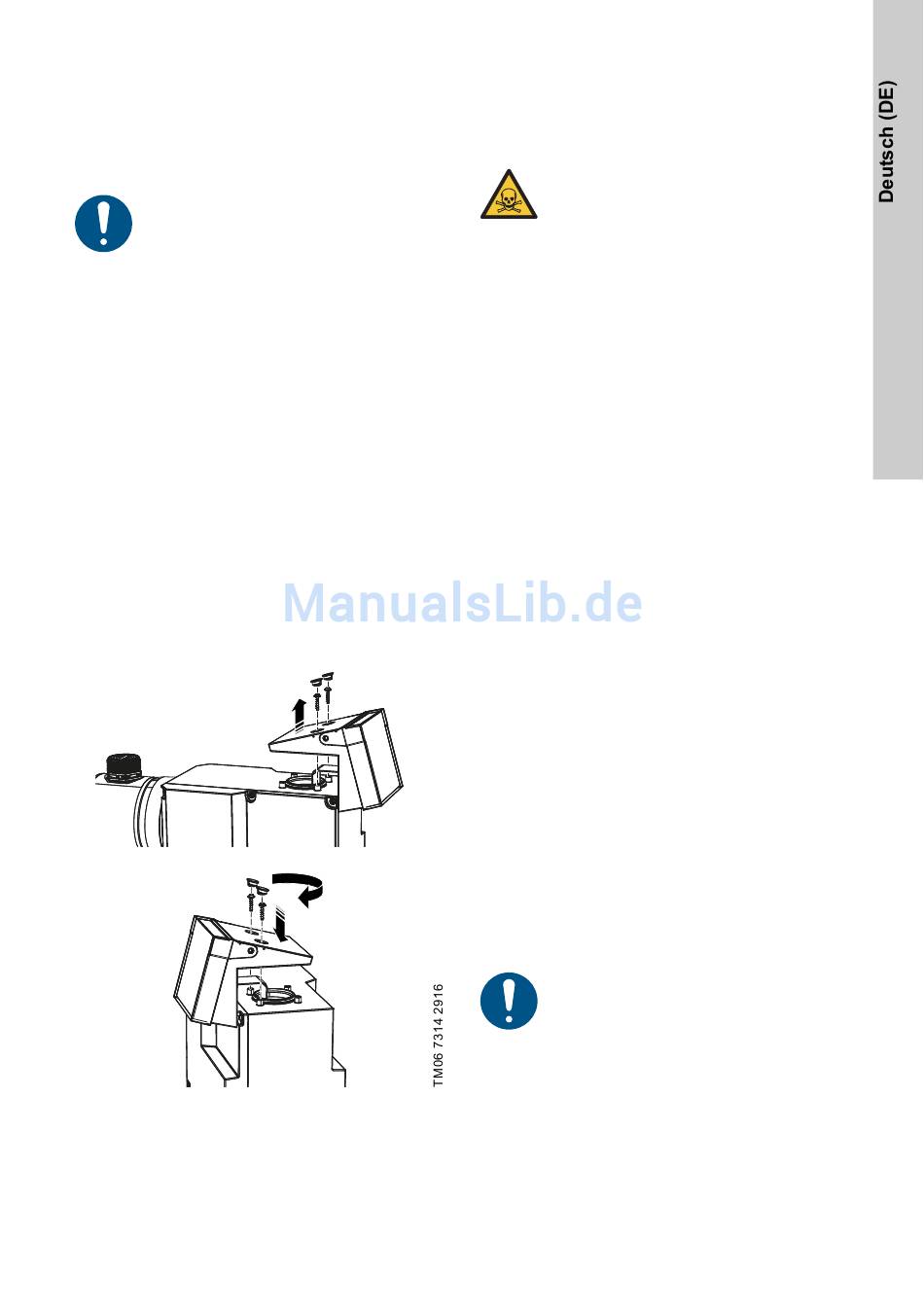 Deutsch (DE)

ManualsLib.de

TM06 7314 2916