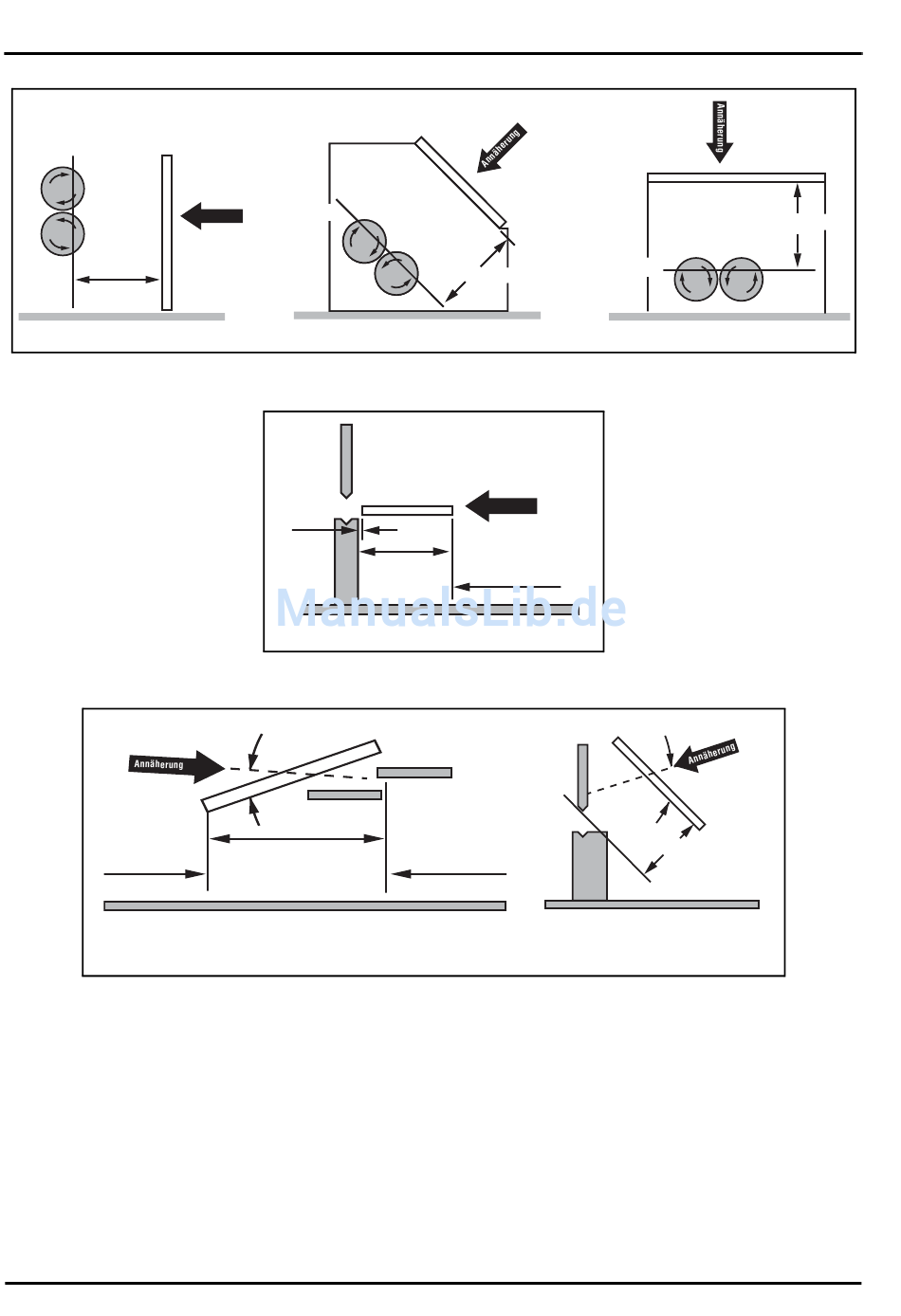 Annäherung

Annäherung

ManualsLib.de

Annäherung

Annäherung