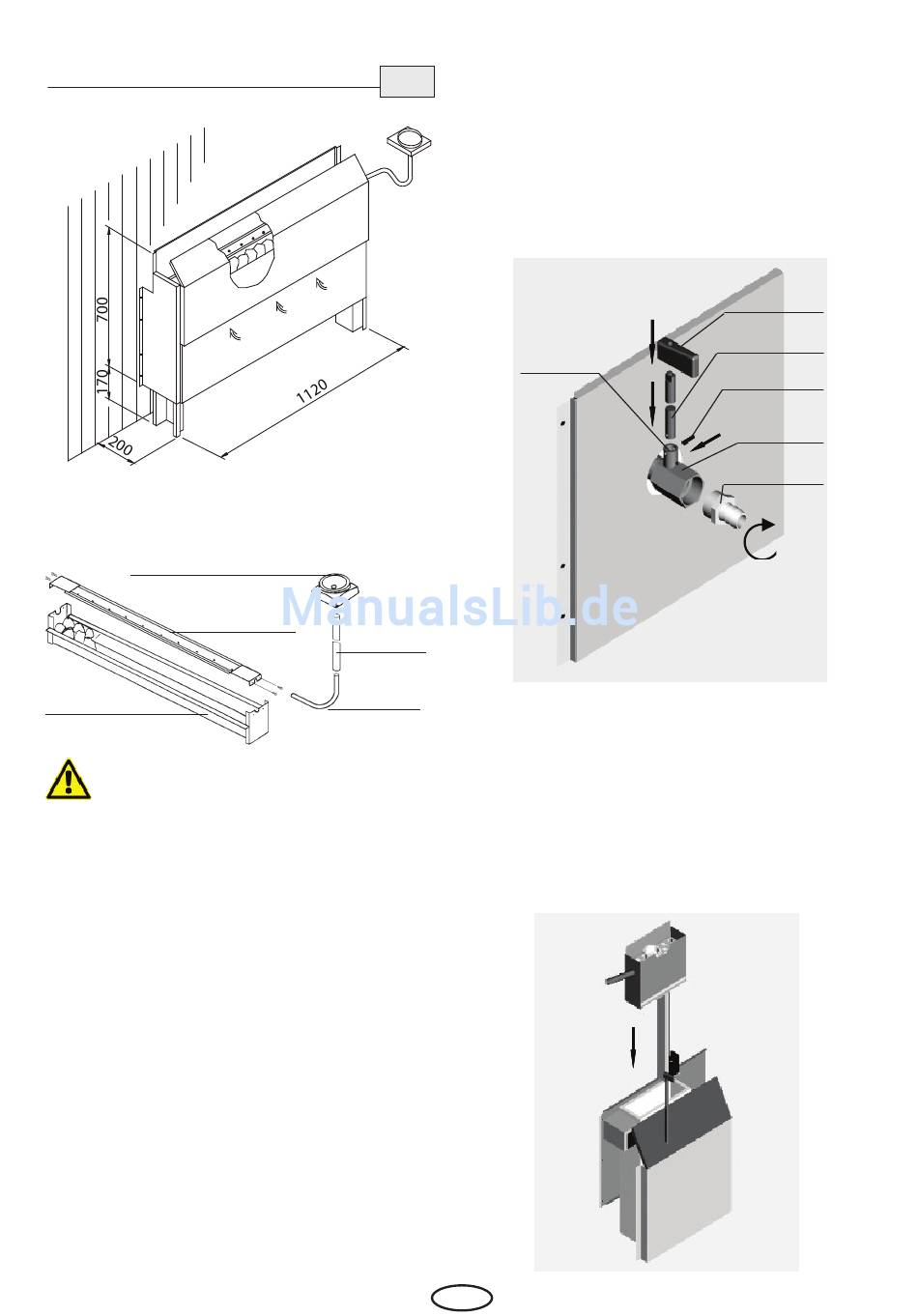 700

170

200

1120

ManualsLib.de