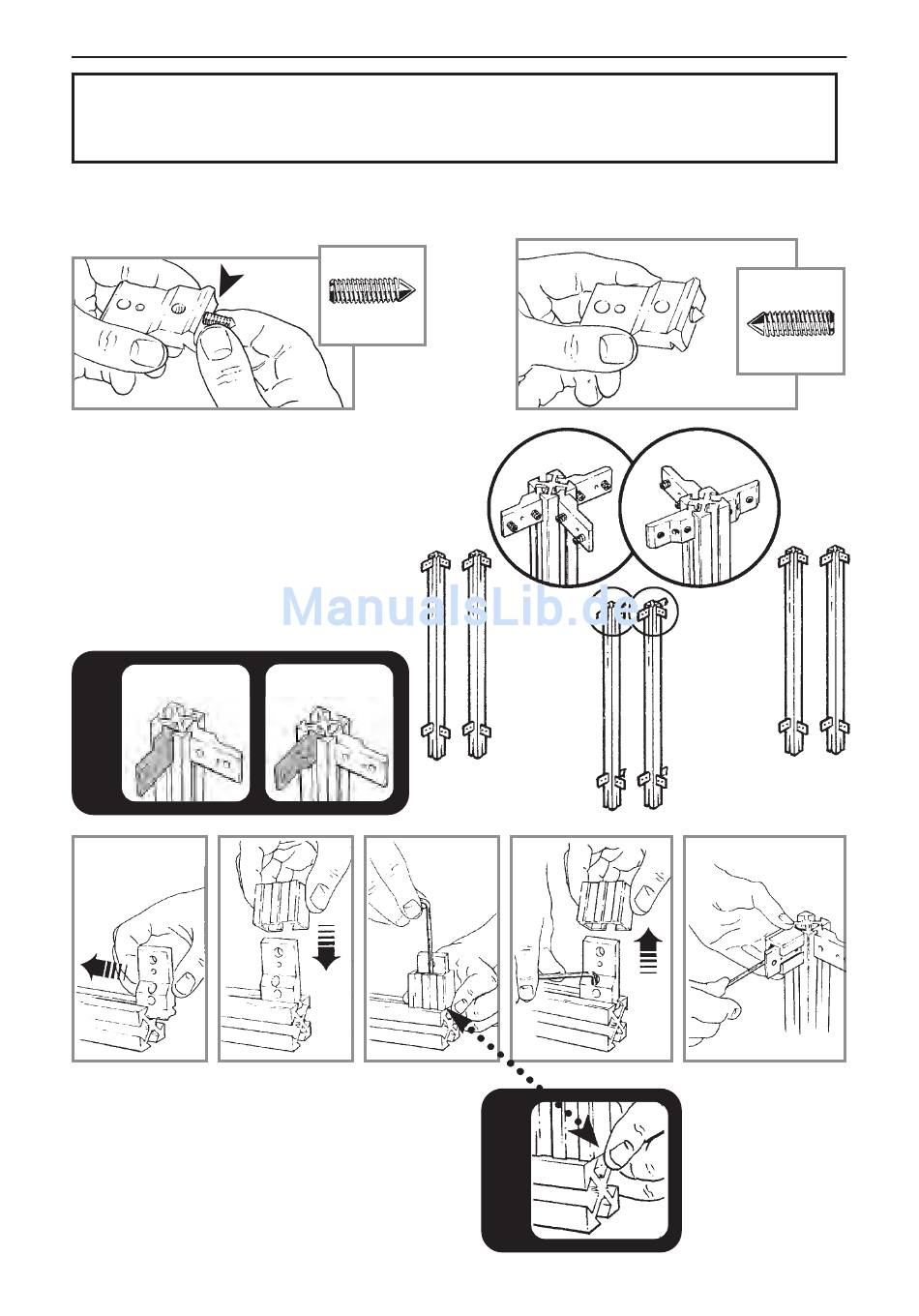 ManualsLib.de