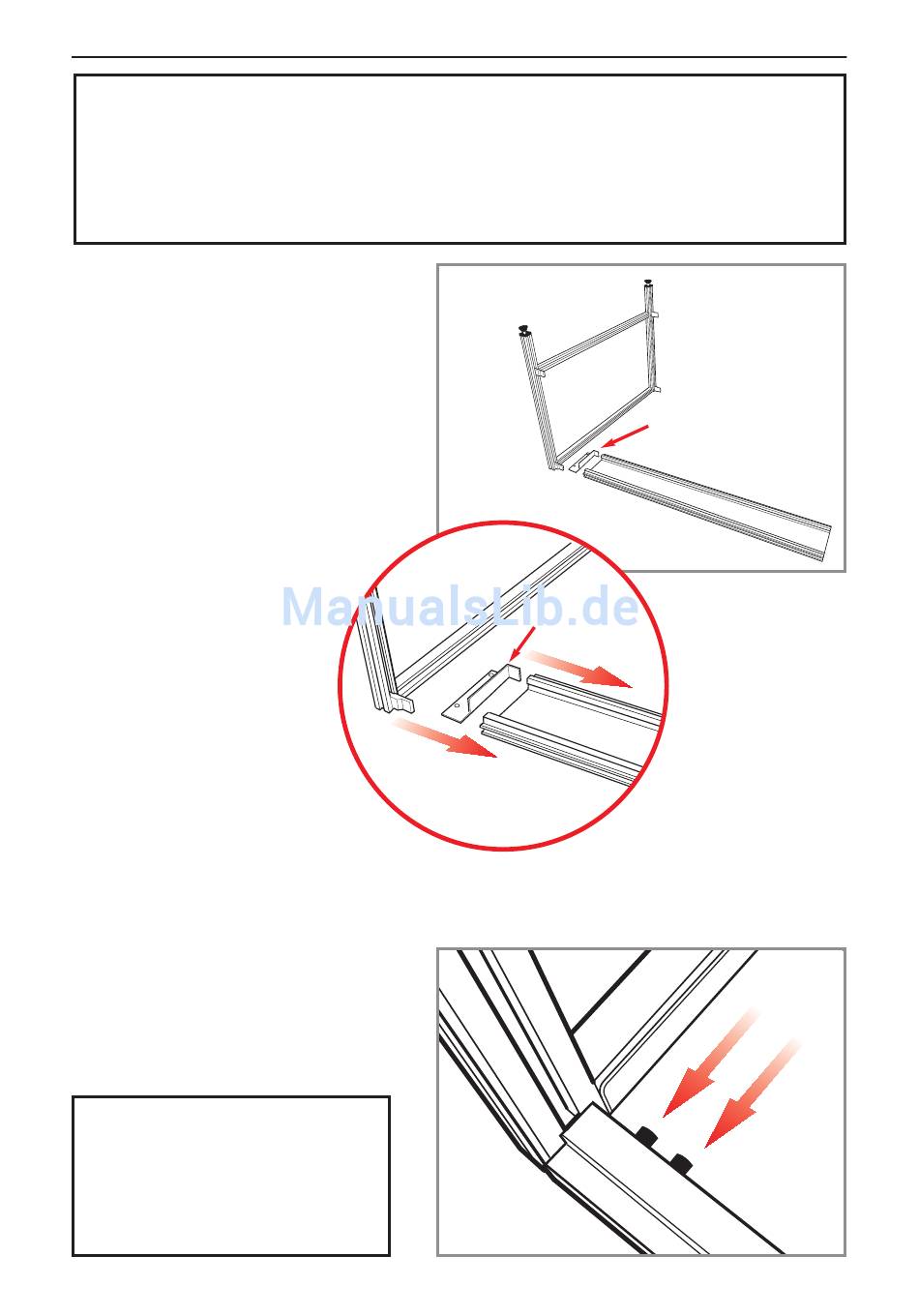 ManualsLib.de