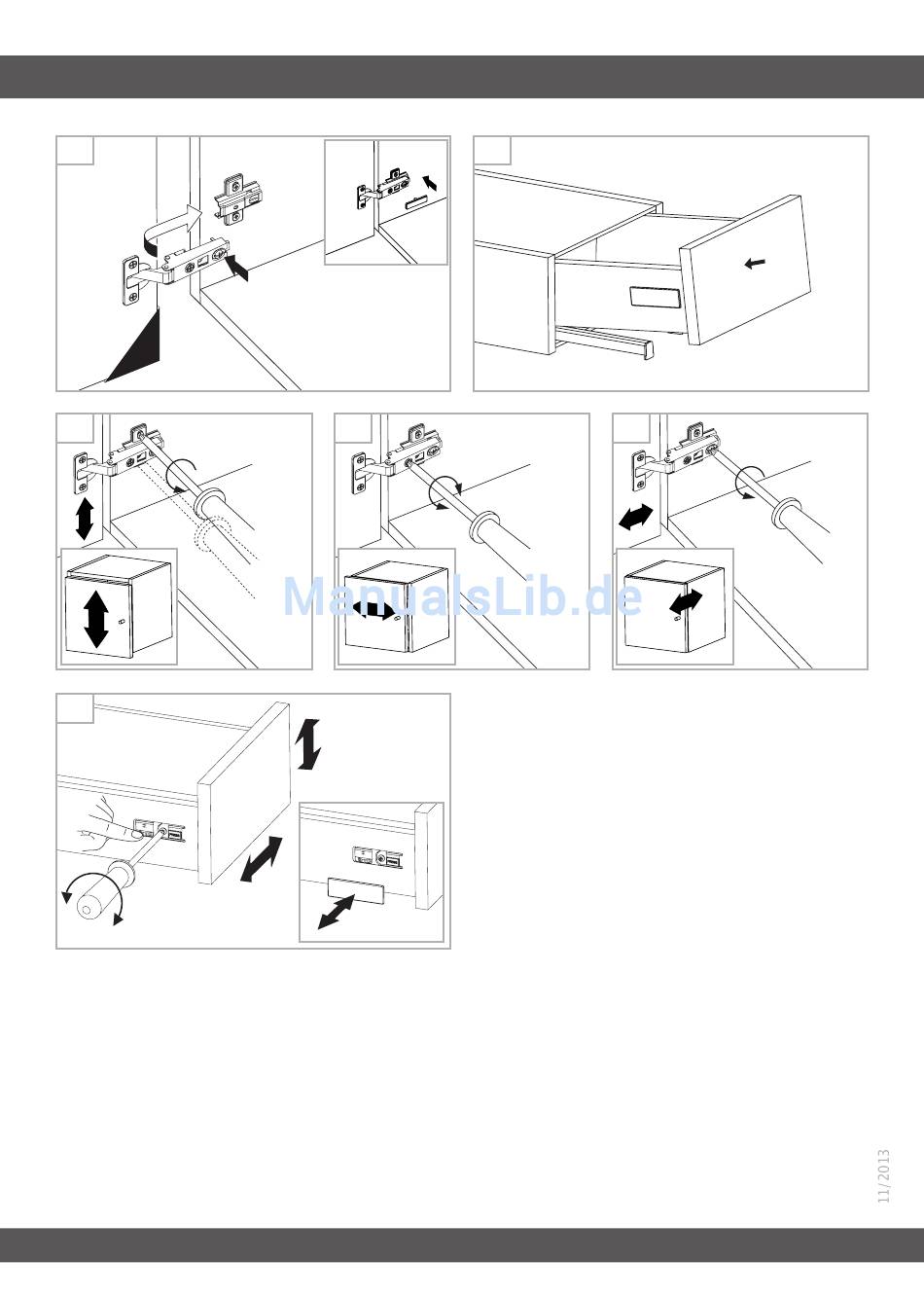 ManualsLib.de

11/2013