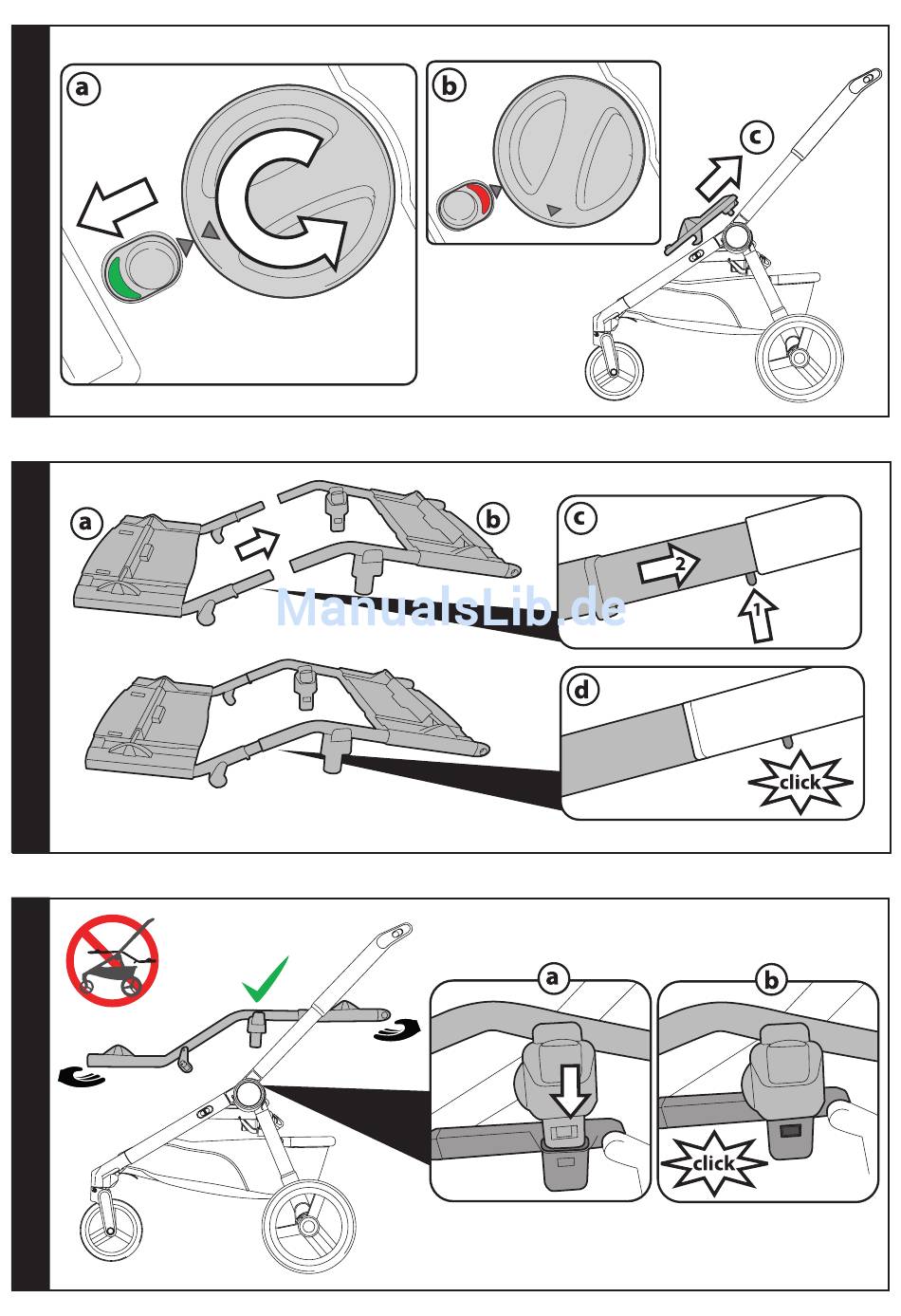 a

b

c

a

b

c

2

1

ManualsLib.de

d

click

a

b

click