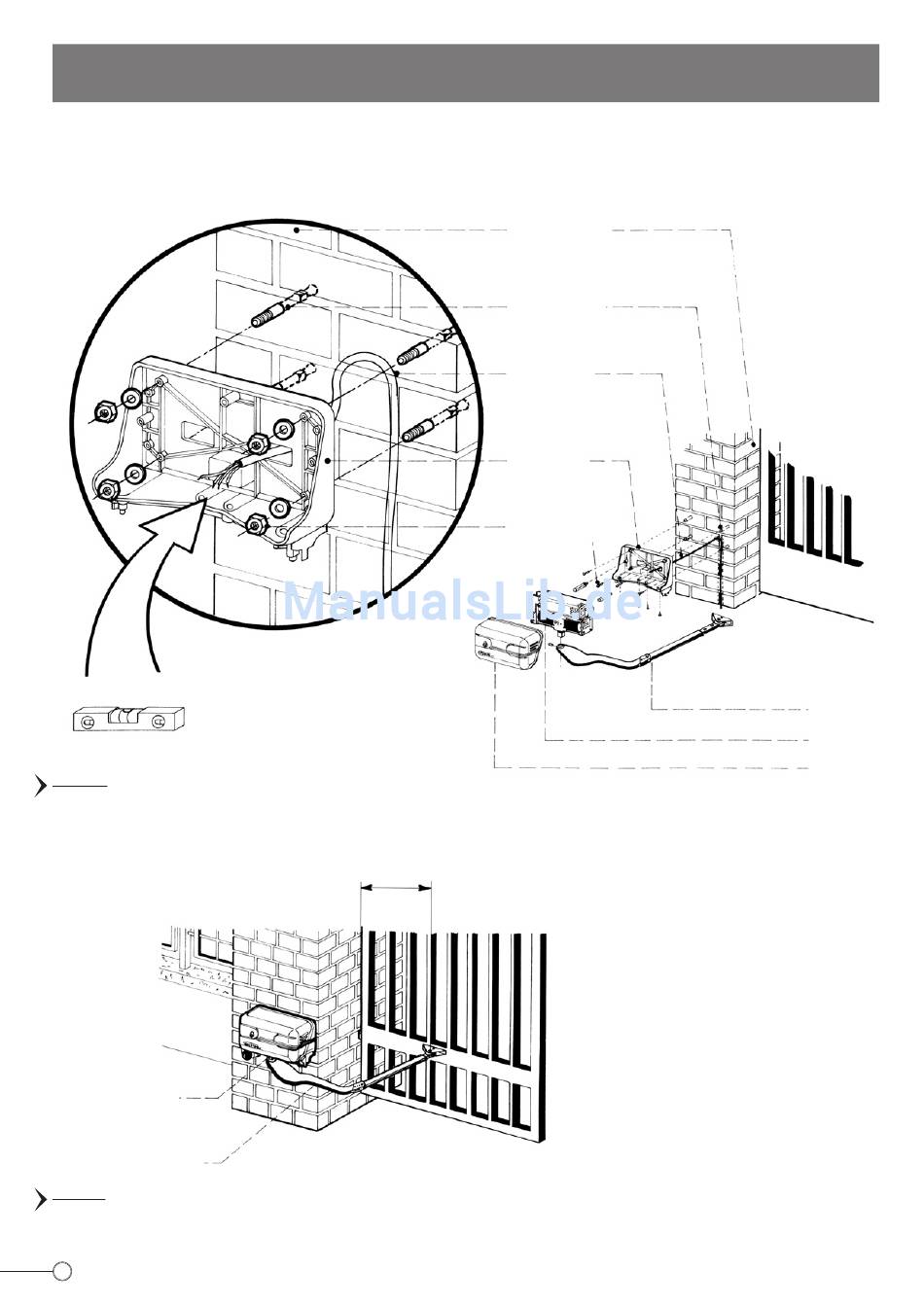 ManualsLib.de