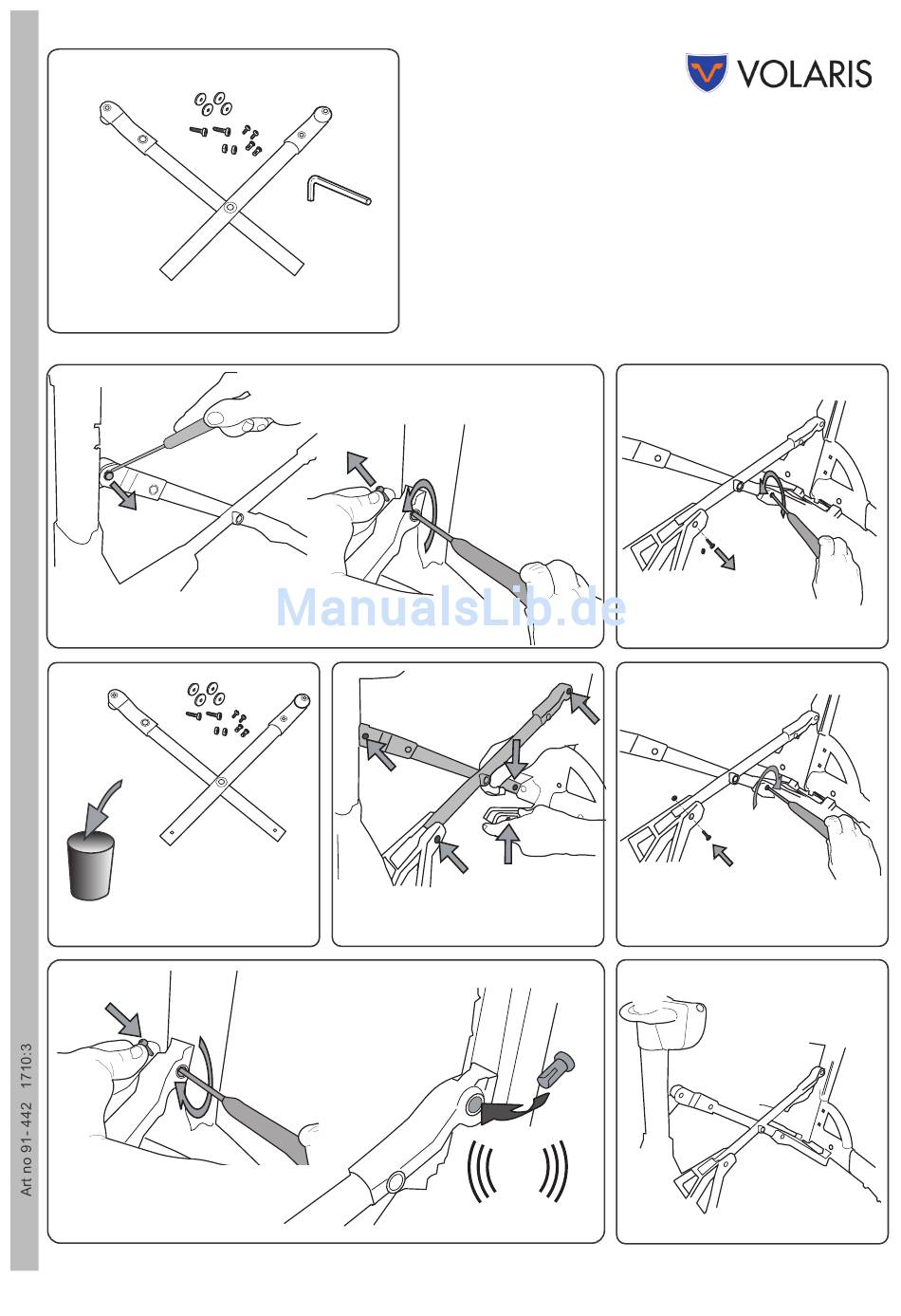 VOLARIS

ManualsLib.de

Art no 91-442 1710:3