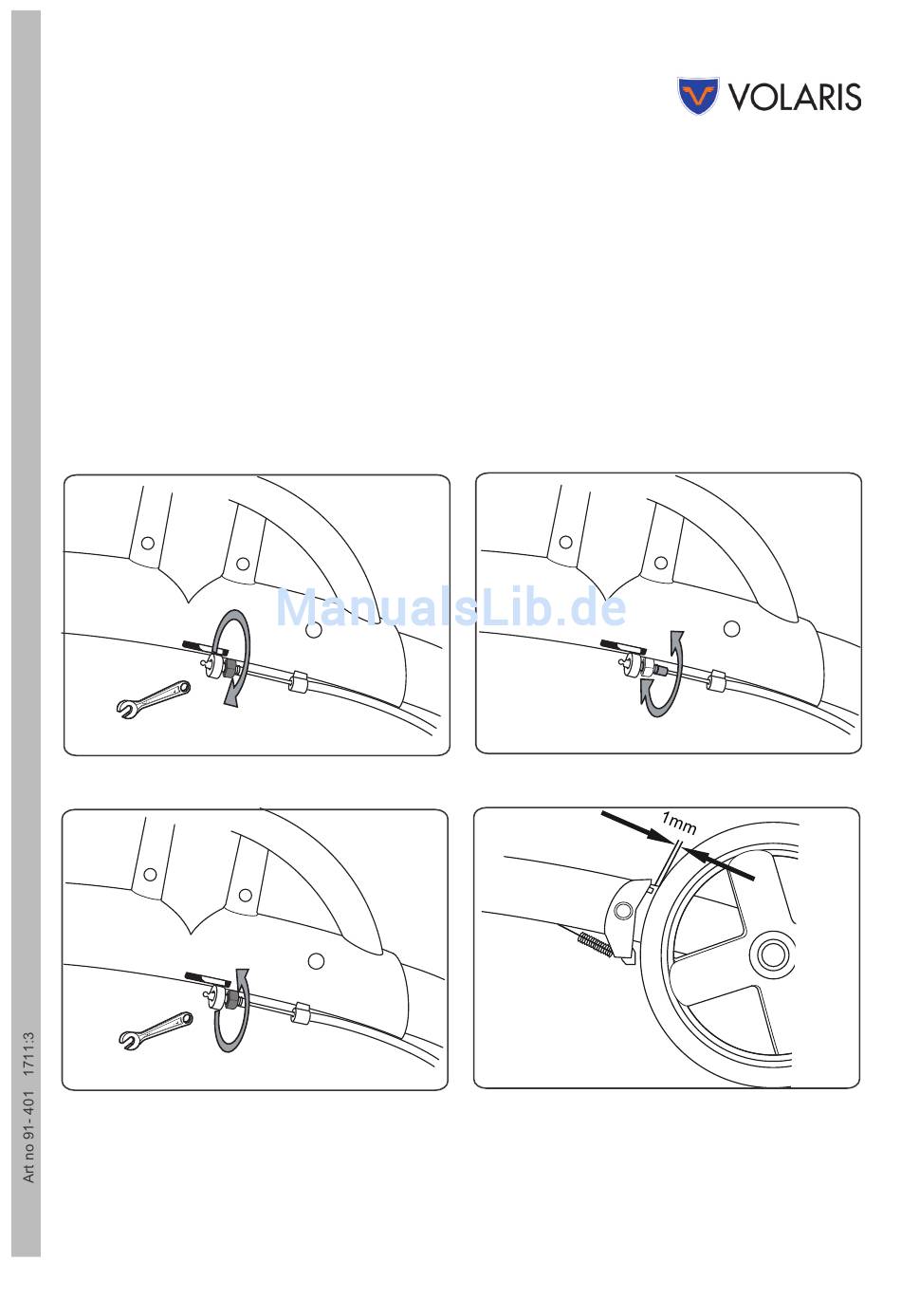 VOLARIS

ManualsLib.de

1mm

Art no 91-401 1711:3