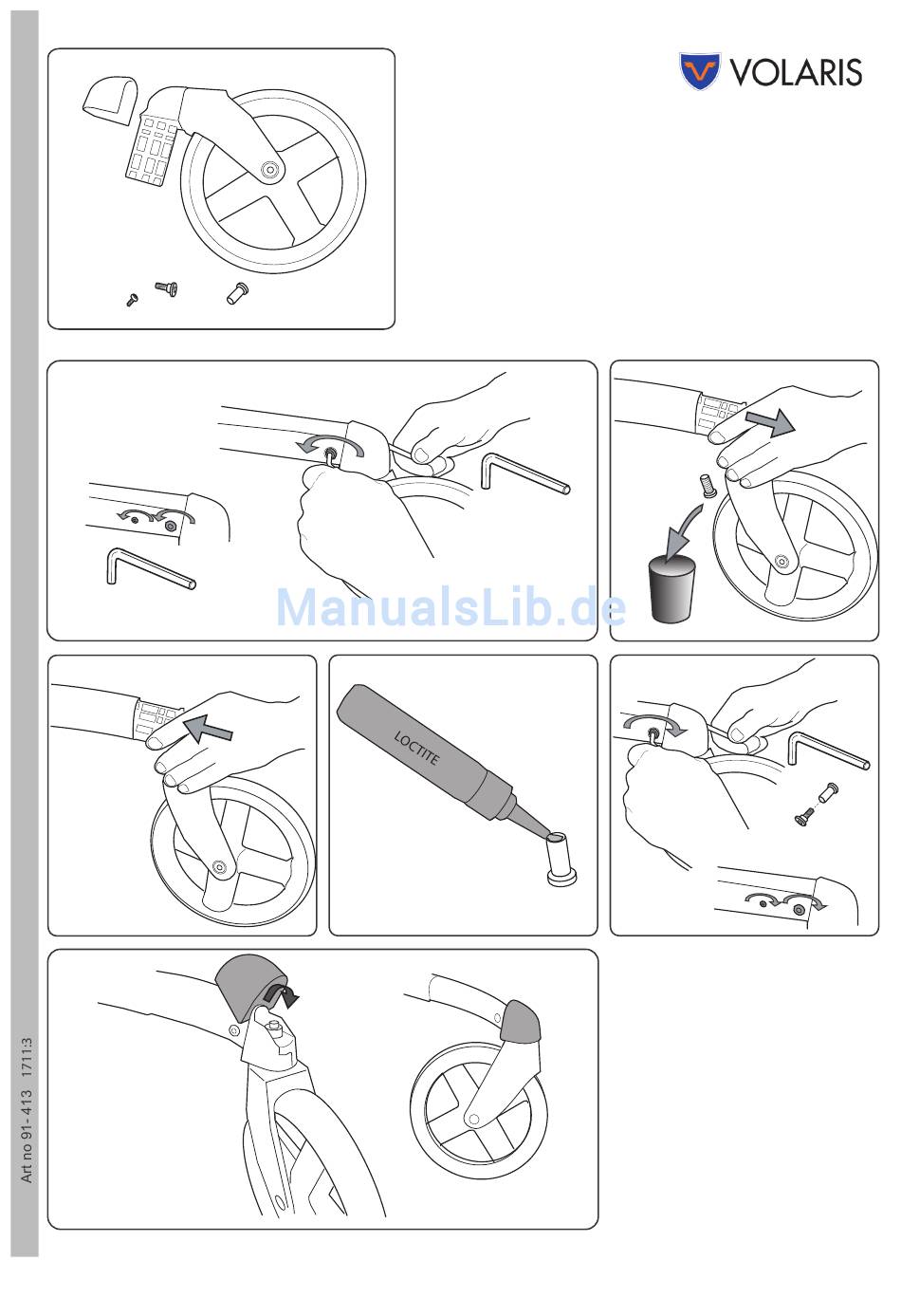 VOLARIS

ManualsLib.de

LOCTITE

Art no 91-413 1711:3