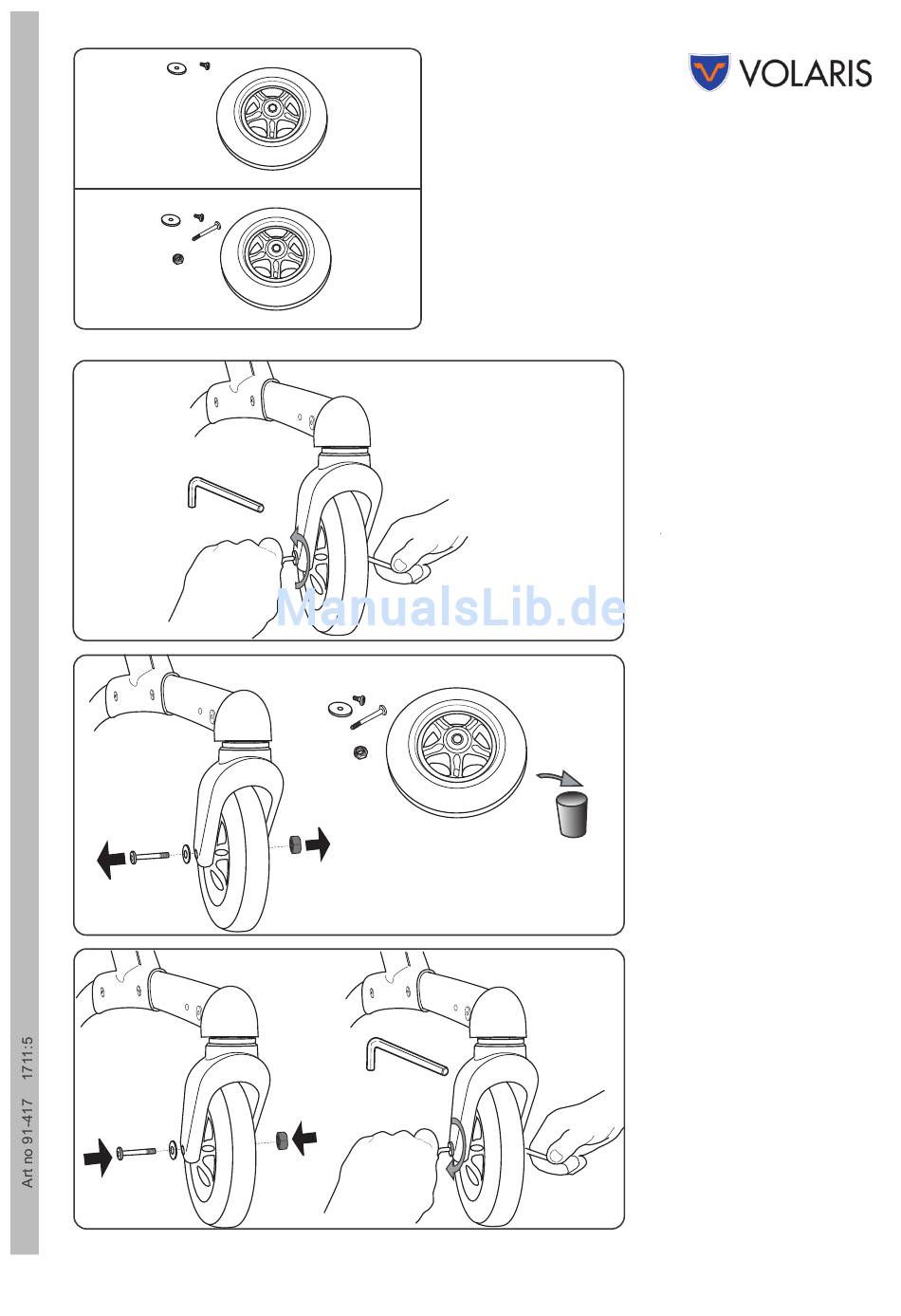 VOLARIS

ManualsLib.de

Art no 91-417 1711:5