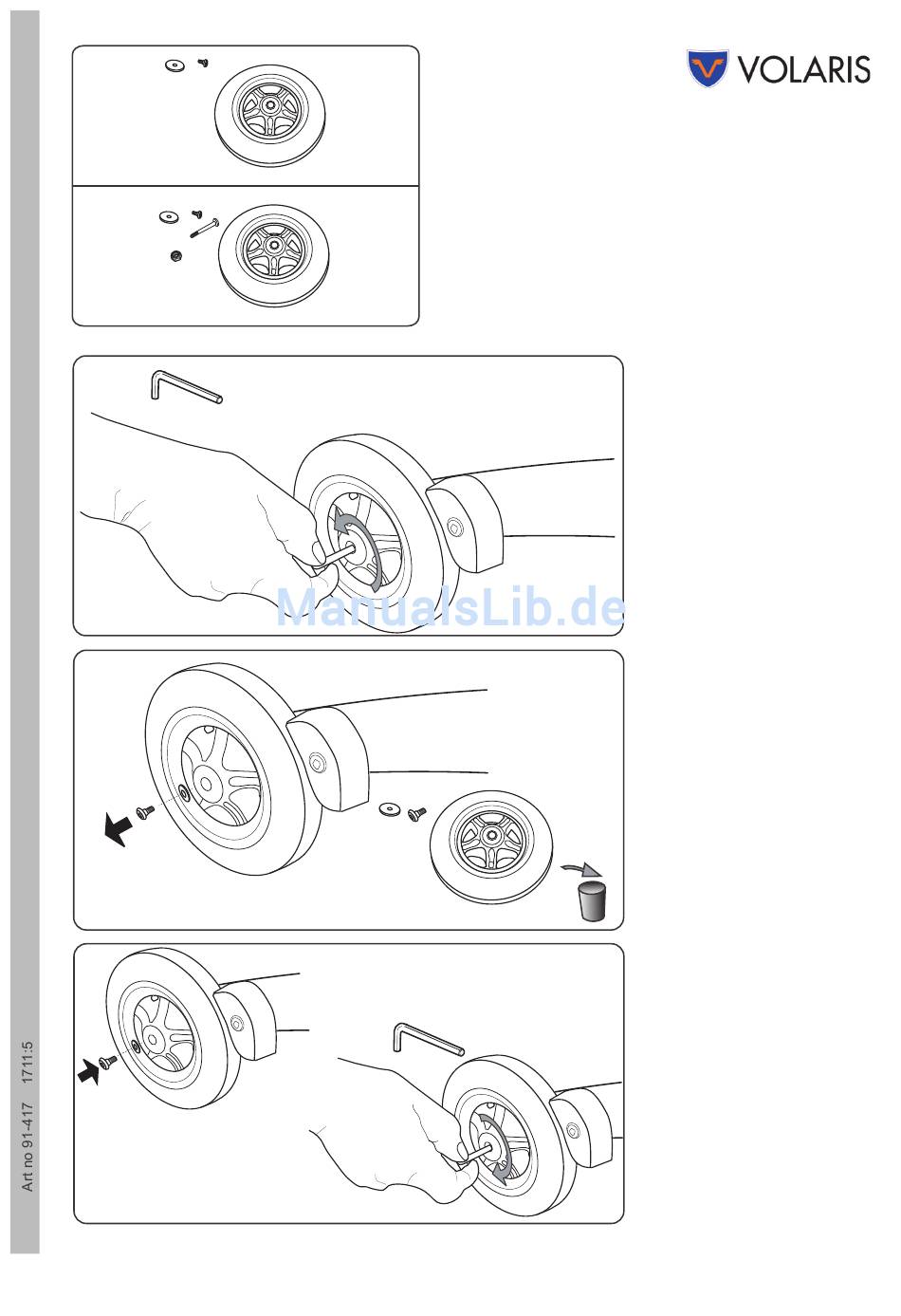 VOLARIS

ManualsLib.de

Art no 91-417 1711:5