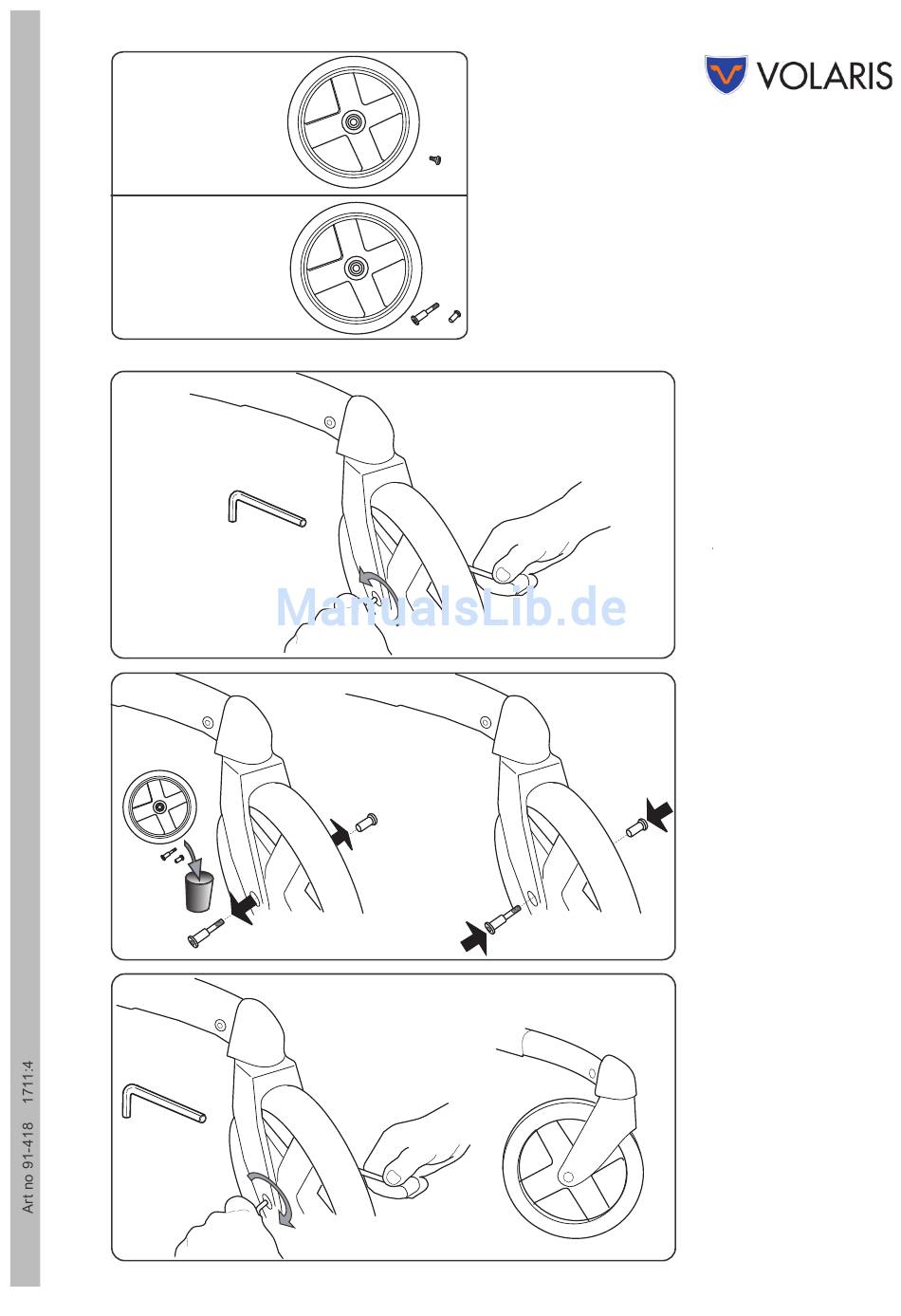 VOLARIS

ManualsLib.de

Art no 91-418 1711:4