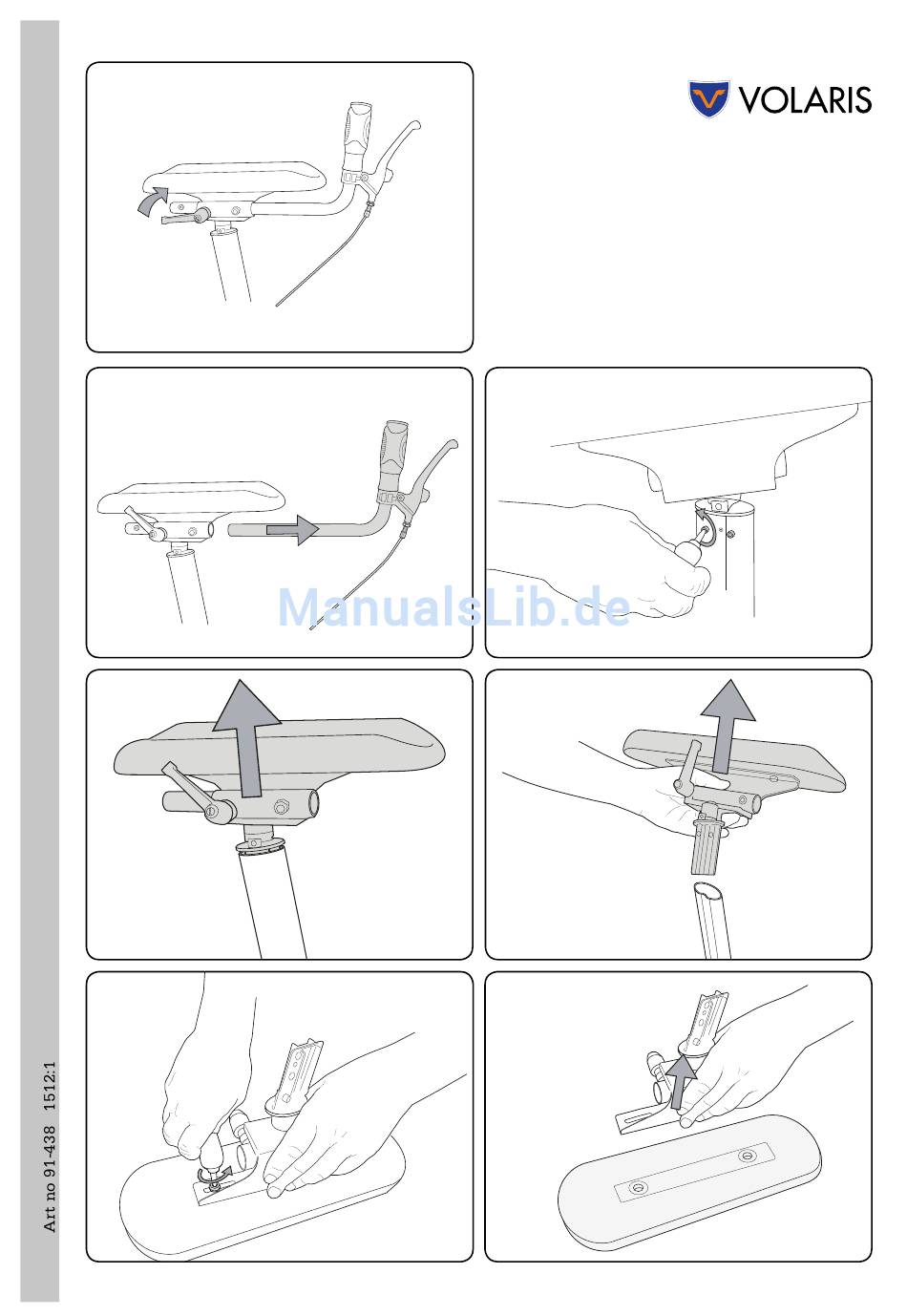 VOLARIS

ManualsLib.de

Art no 91-438 1512:1