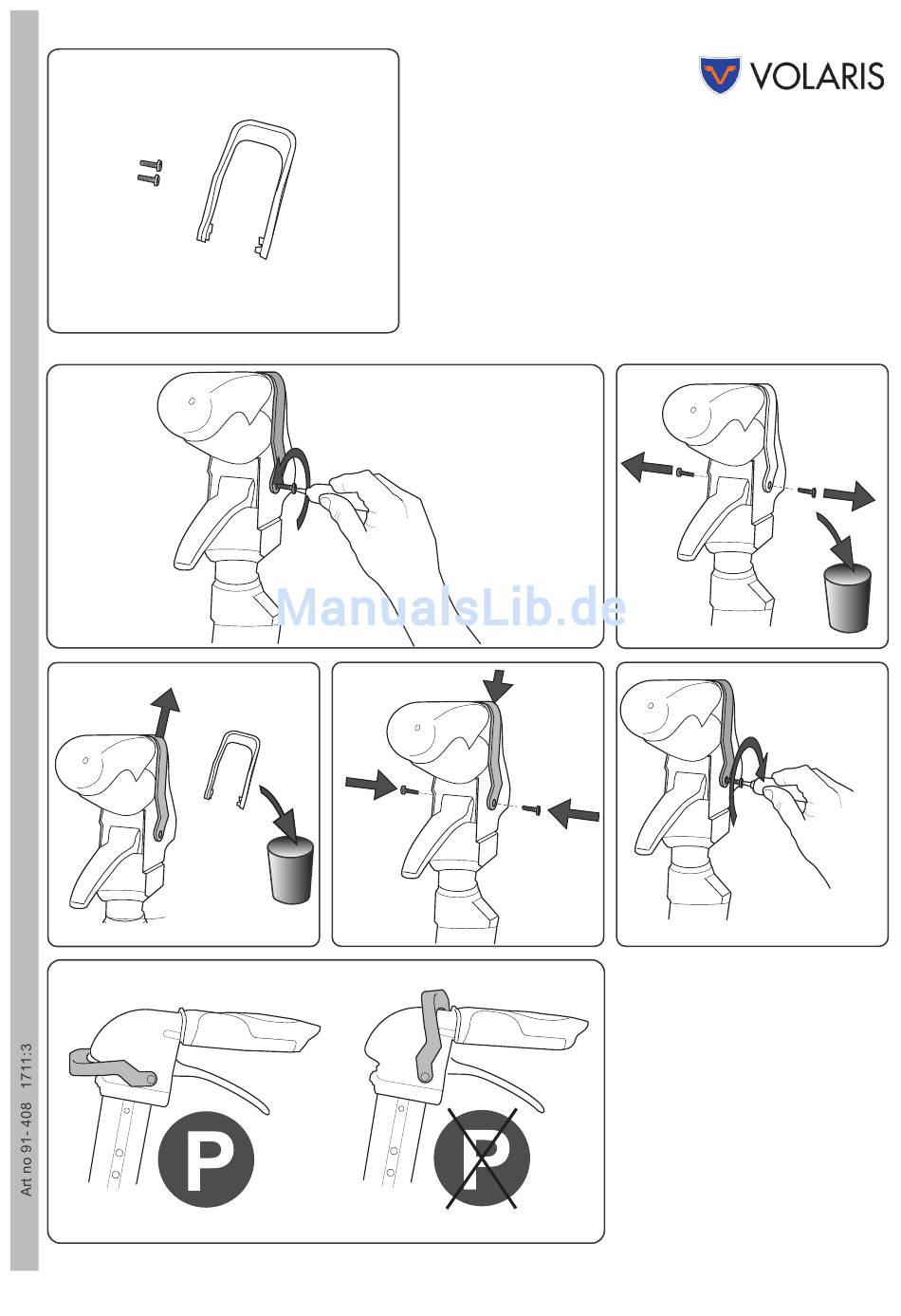 VOLARIS

ManualsLib.de

P

P

Art no 91-408 1711:3