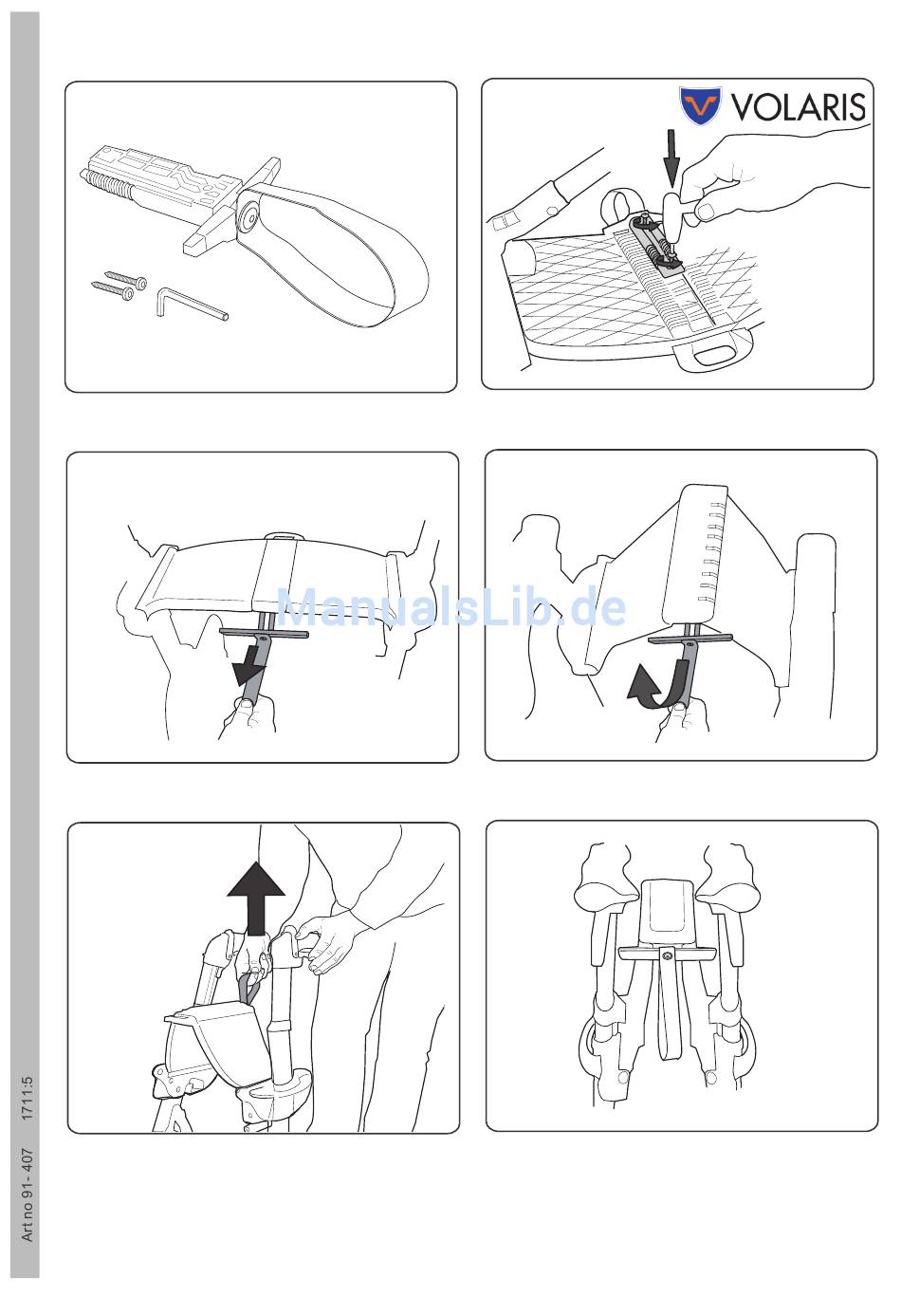 VOLARIS

ManualsLib.de

Art no 91-407 1711:5