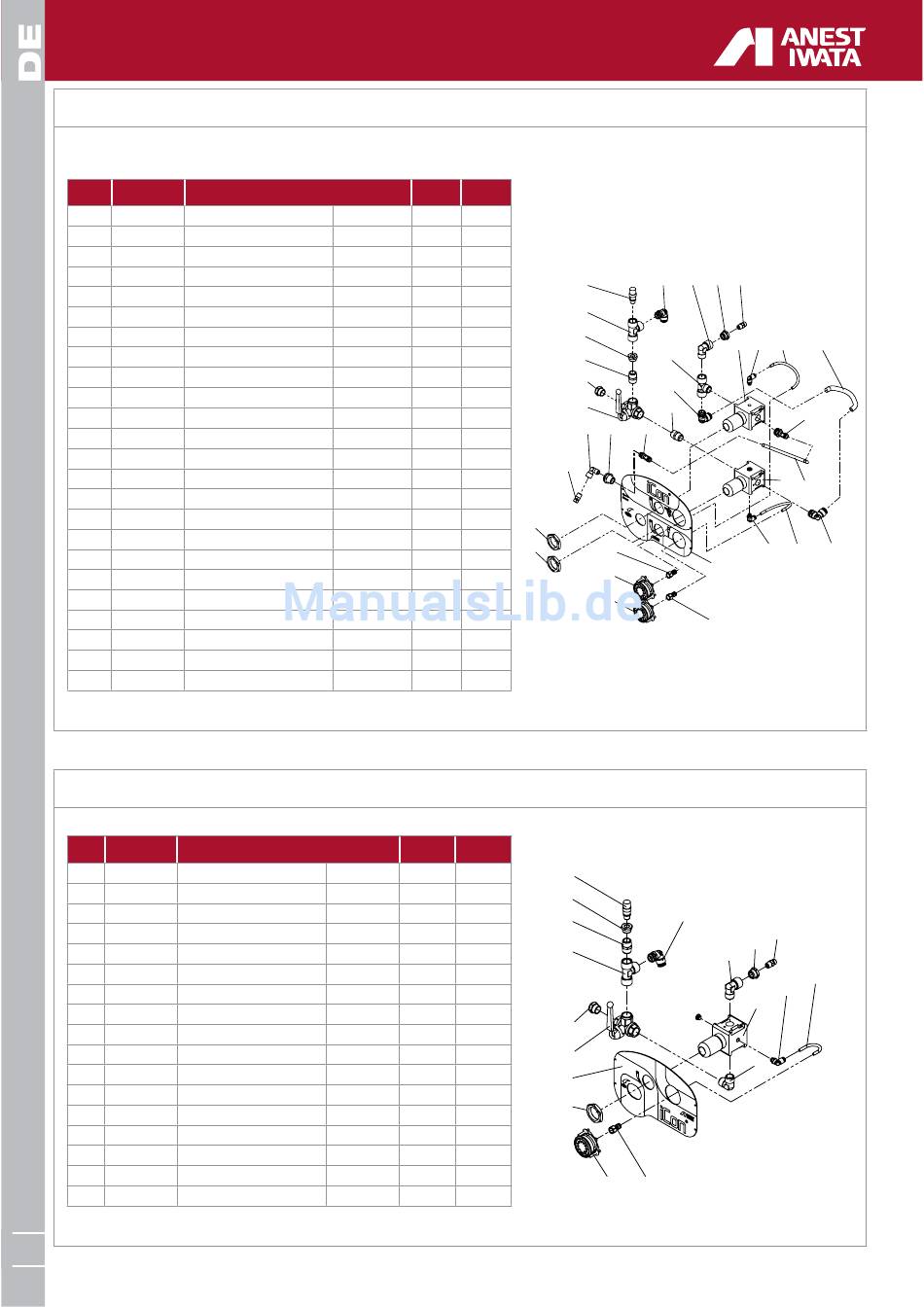 DE

ANEST IWATA

ManualsLib.de