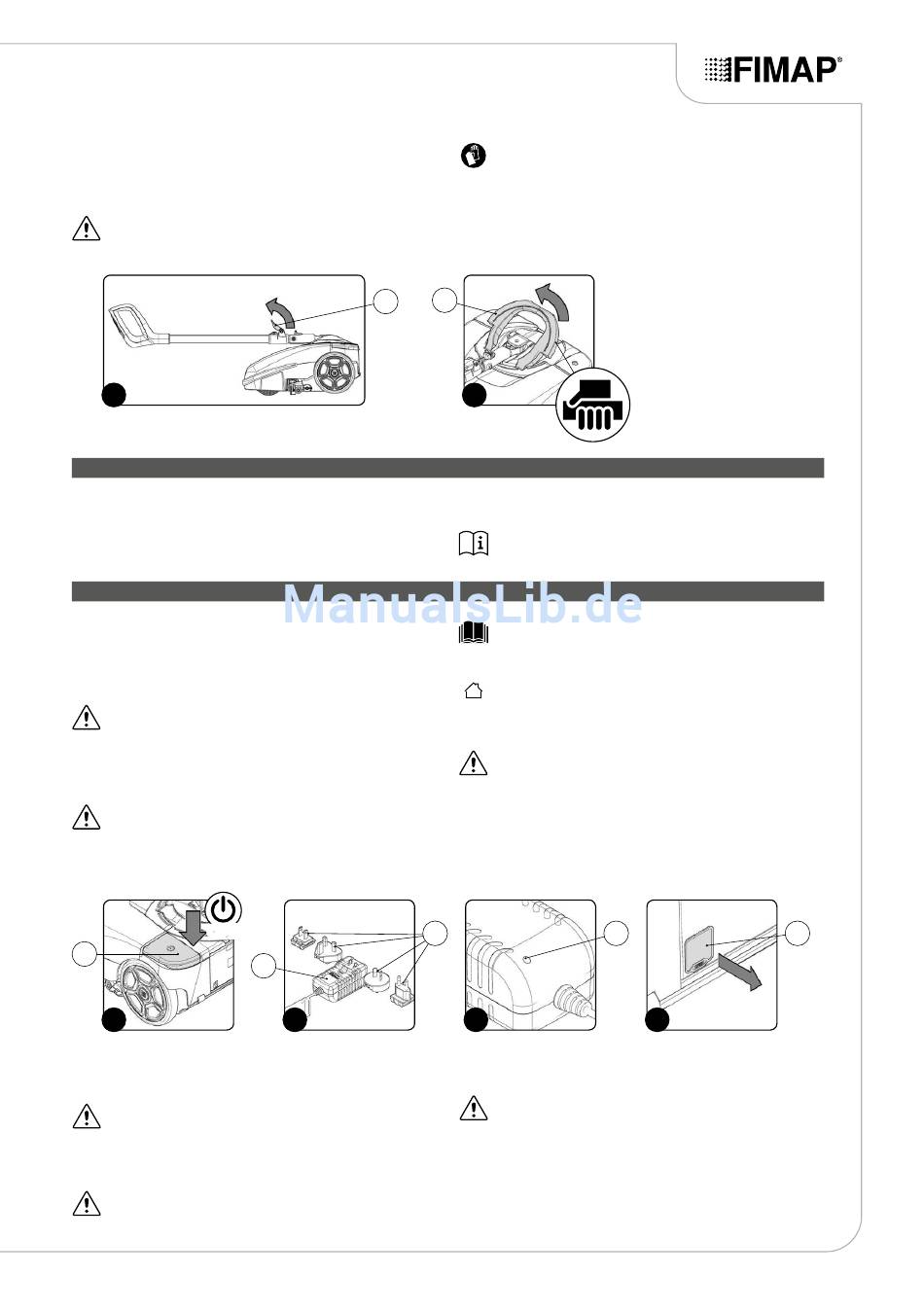 FIMAP®

ManualsLib.de