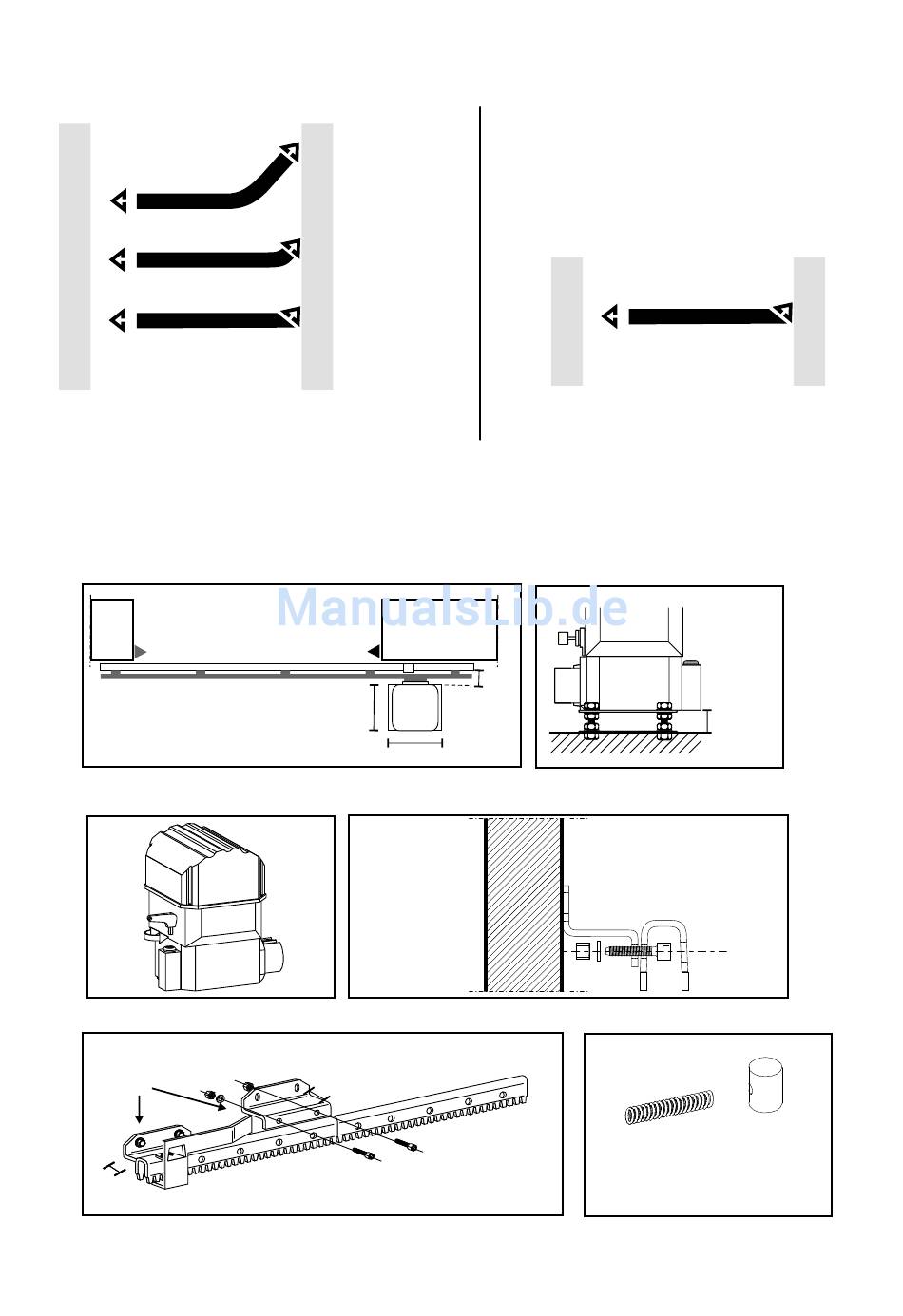 ManualsLib.de