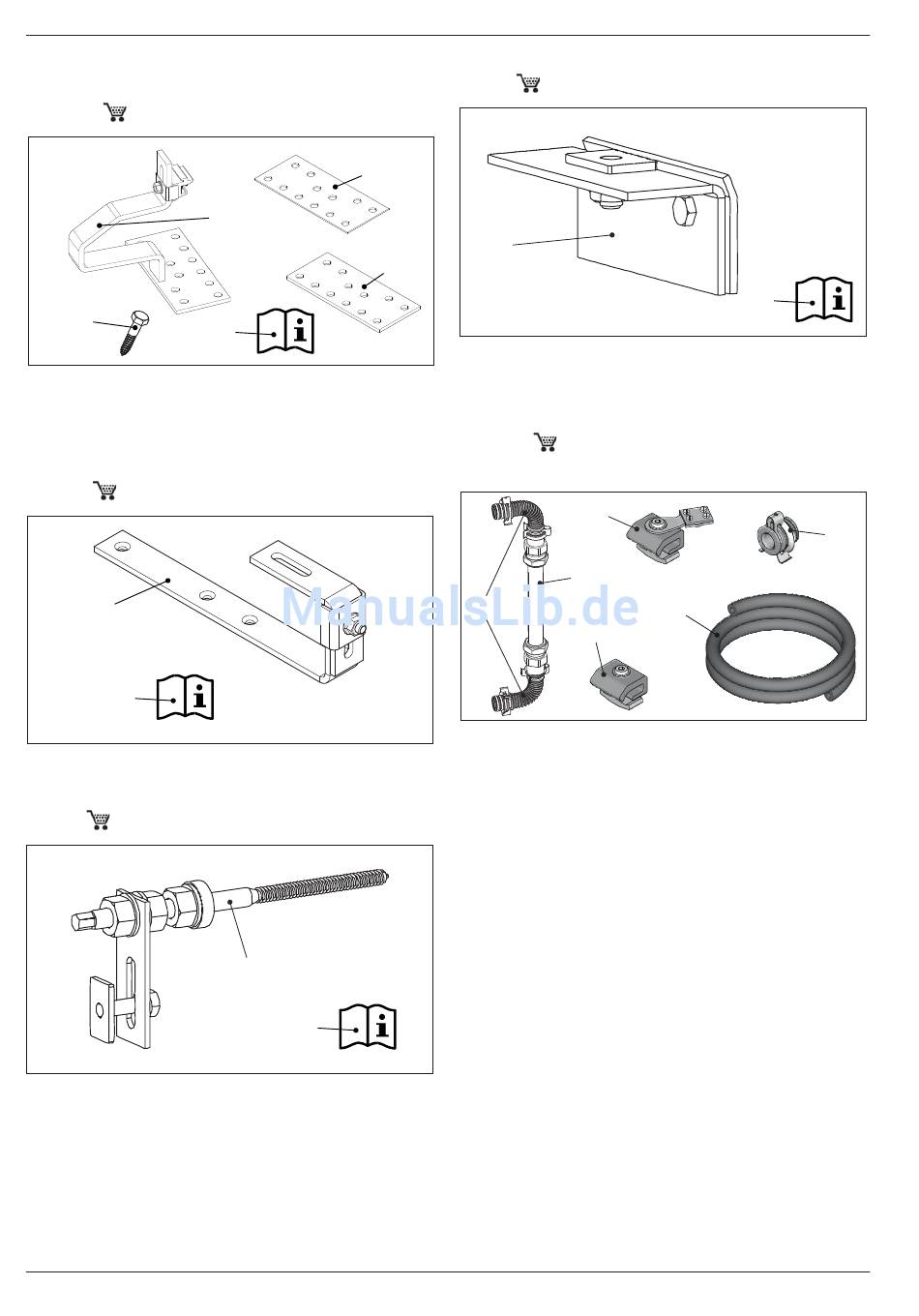 ManualsLib.de