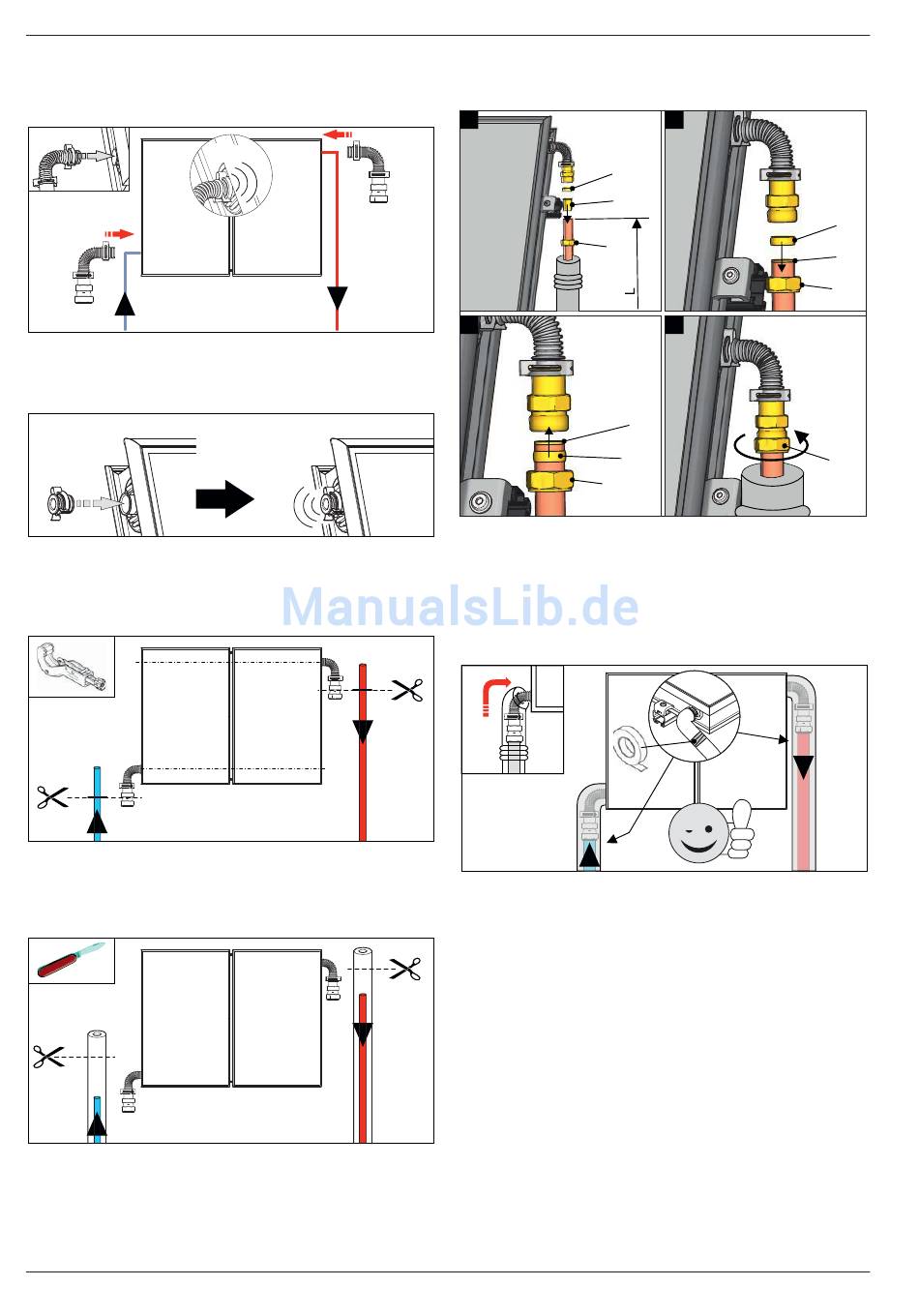 ManualsLib.de