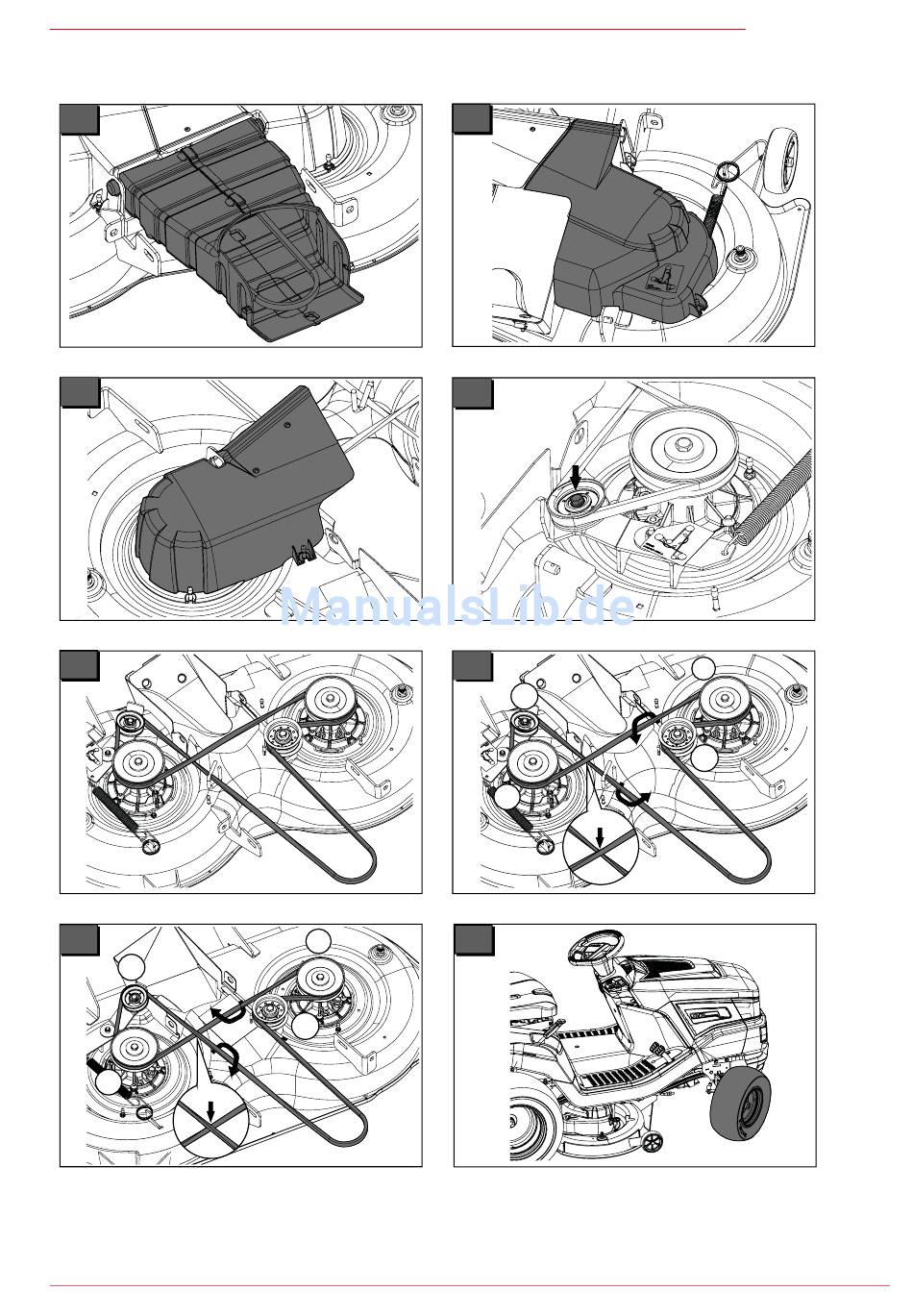 ManualsLib.de