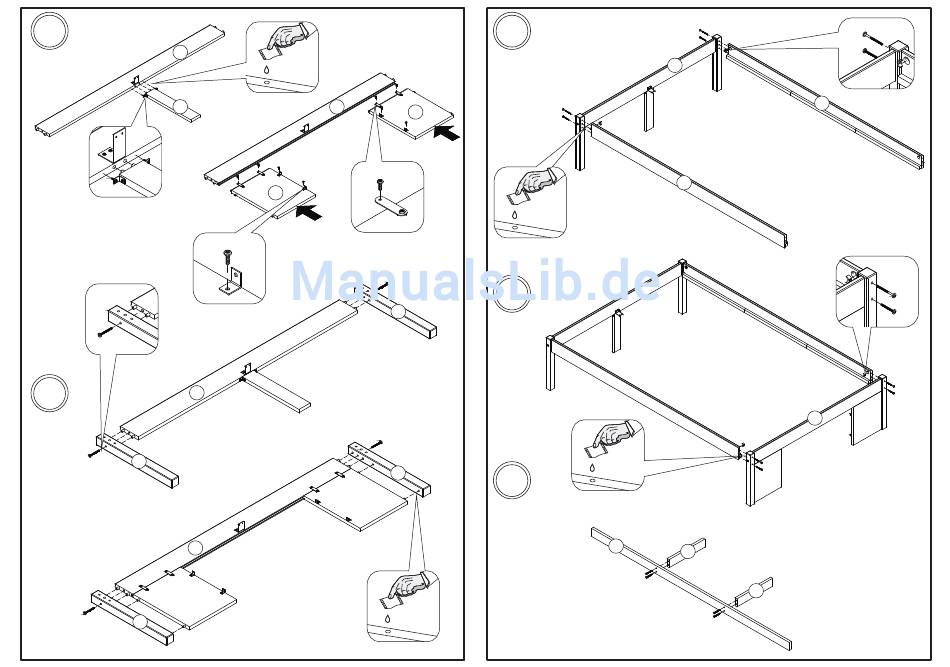 ManualsLib.de