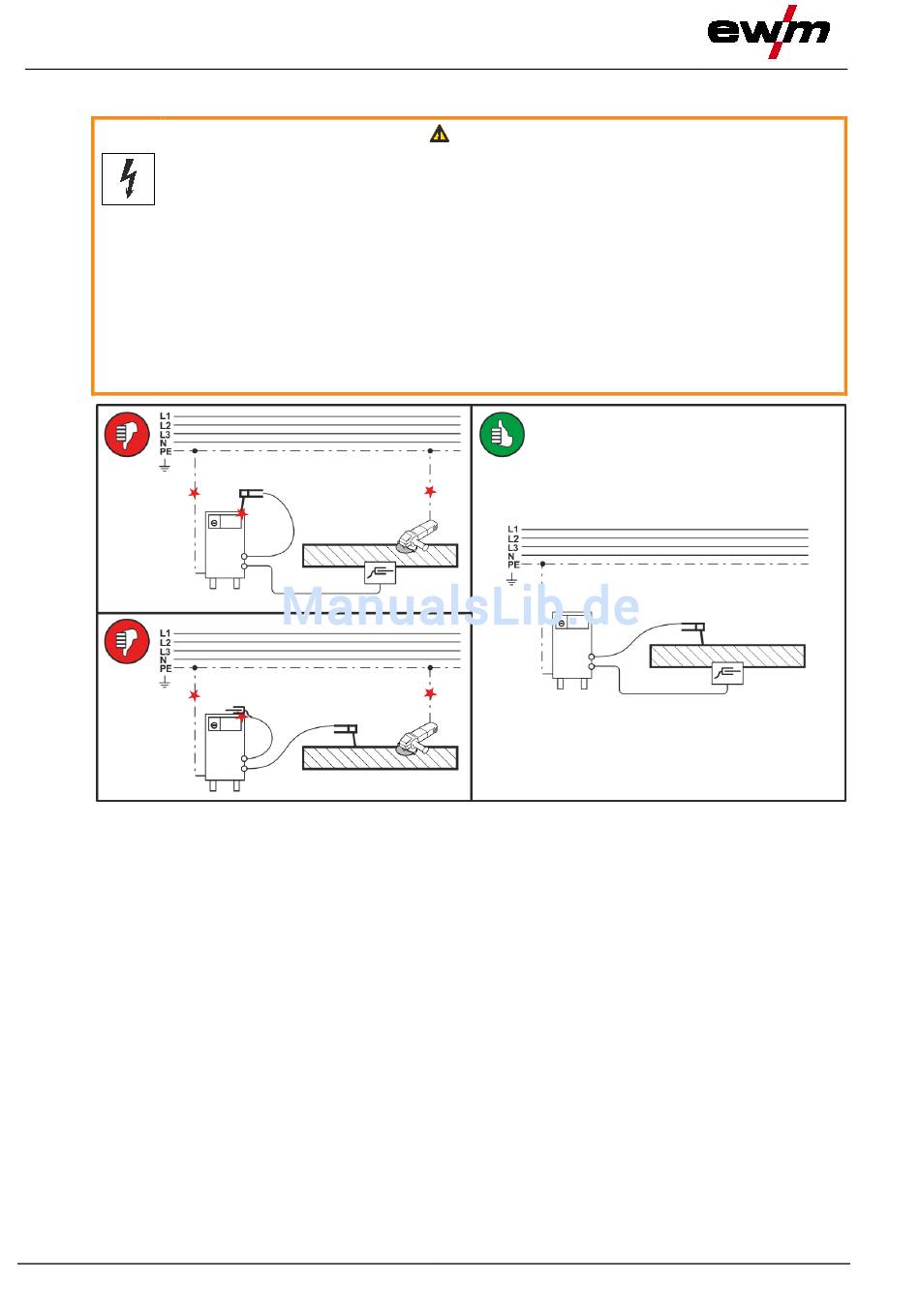 ewm

L1
L2
L3
N
PE

L1
L2
L3
N
PE

L1
L2
L3
N
PE

ManualsLib.de