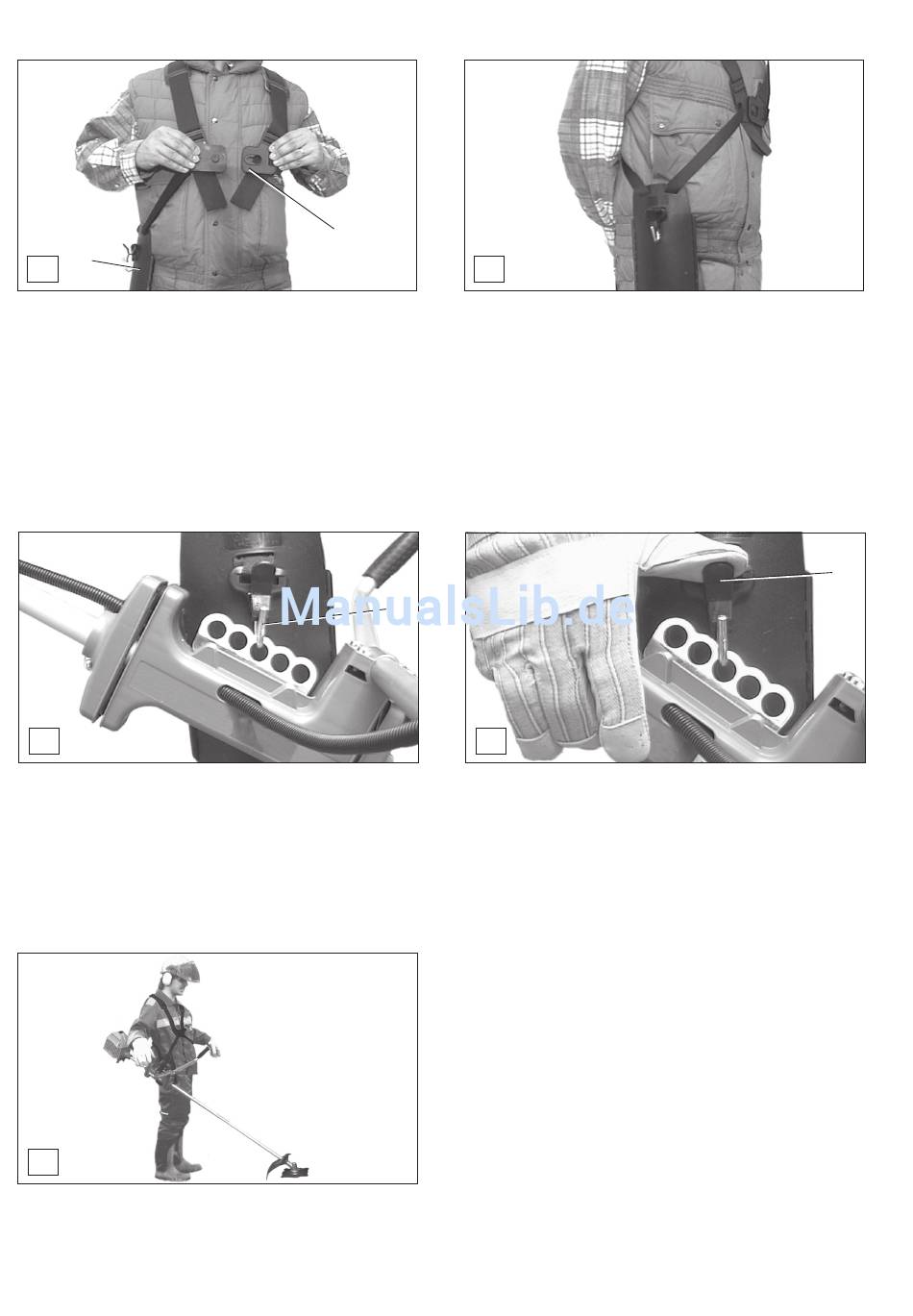 ManualsLib.de