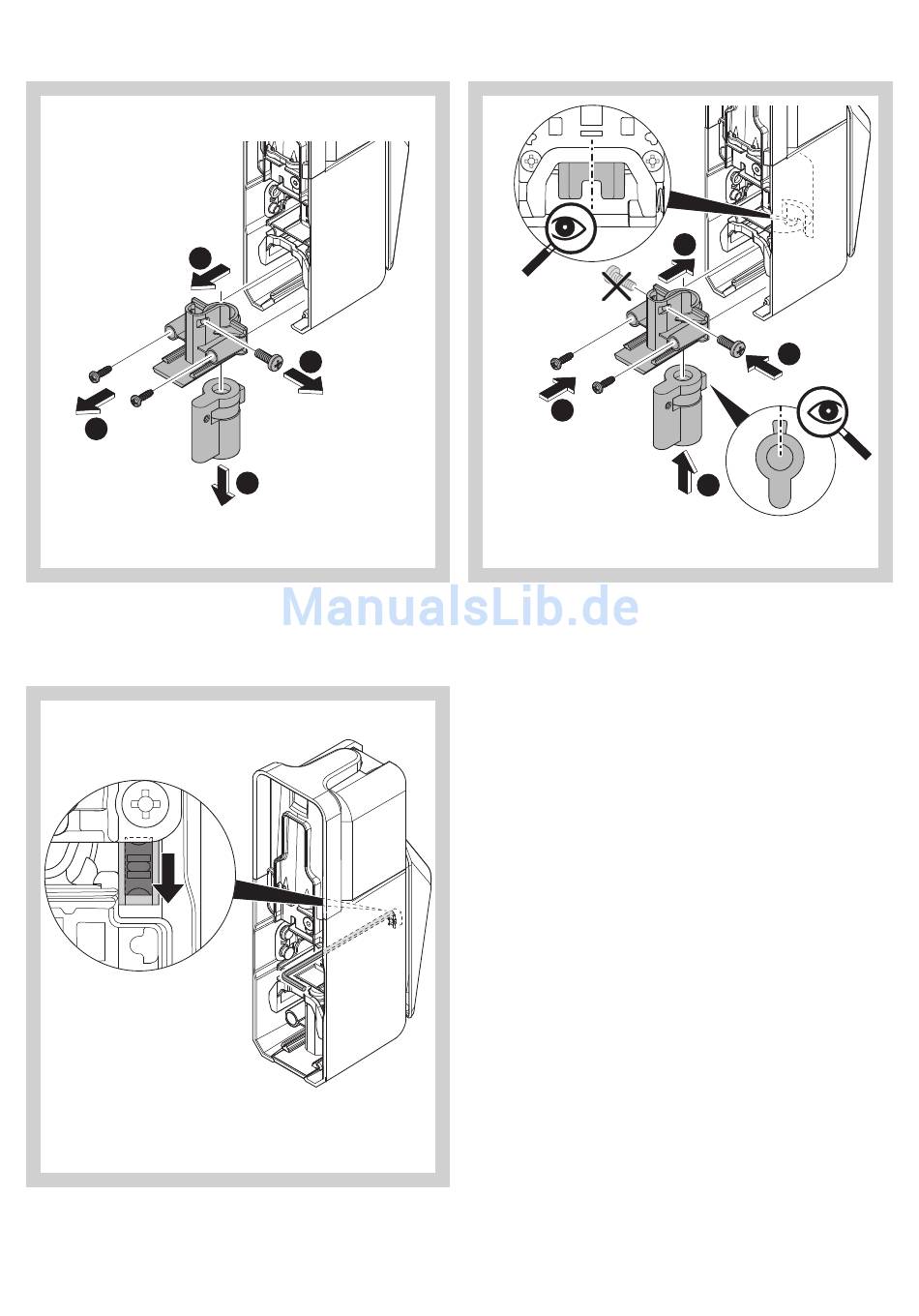 ManualsLib.de