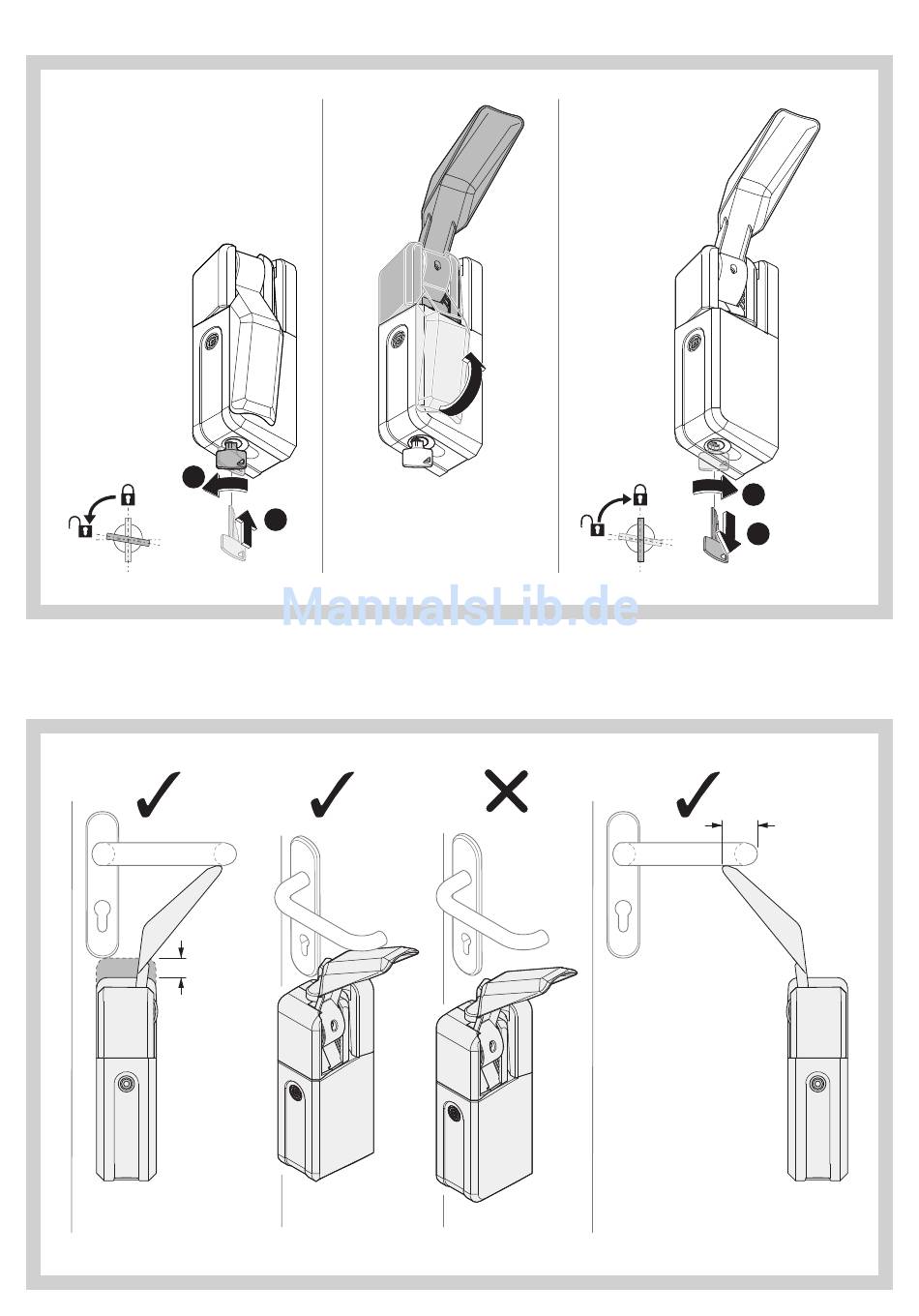 ManualsLib.de