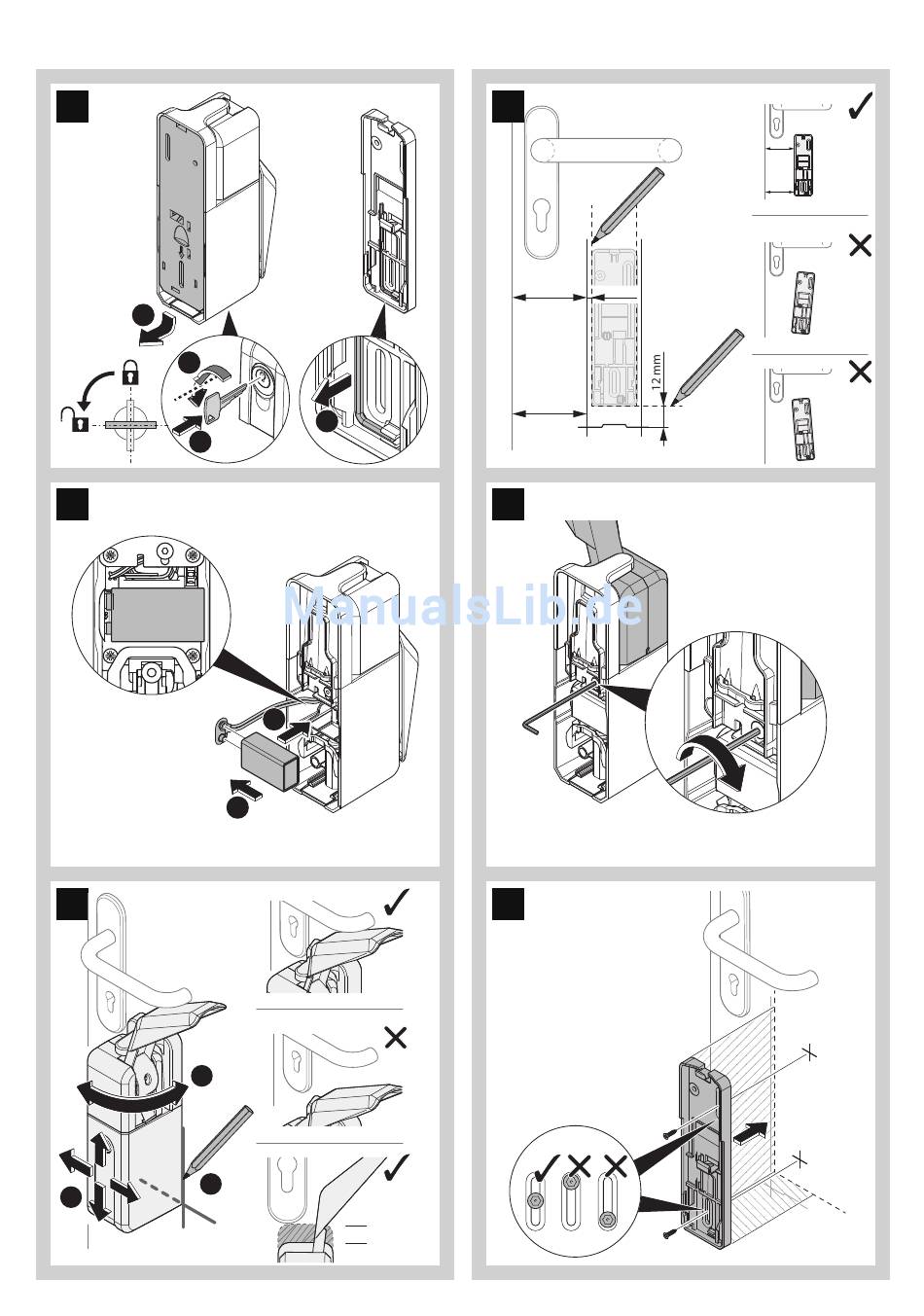 12 mm

ManualsLib.de