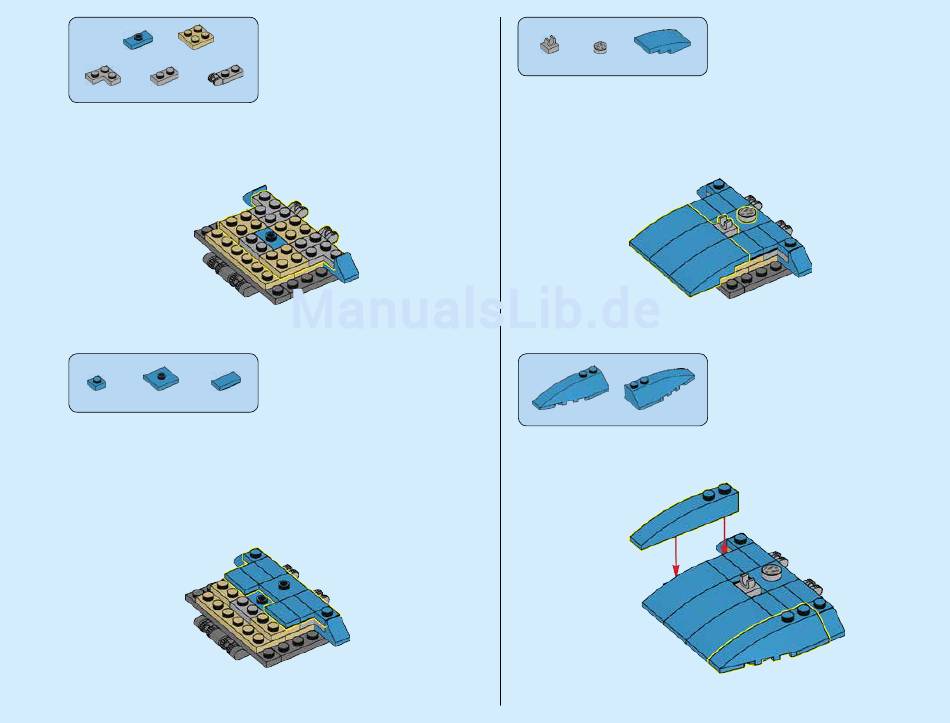 ManualsLib.de